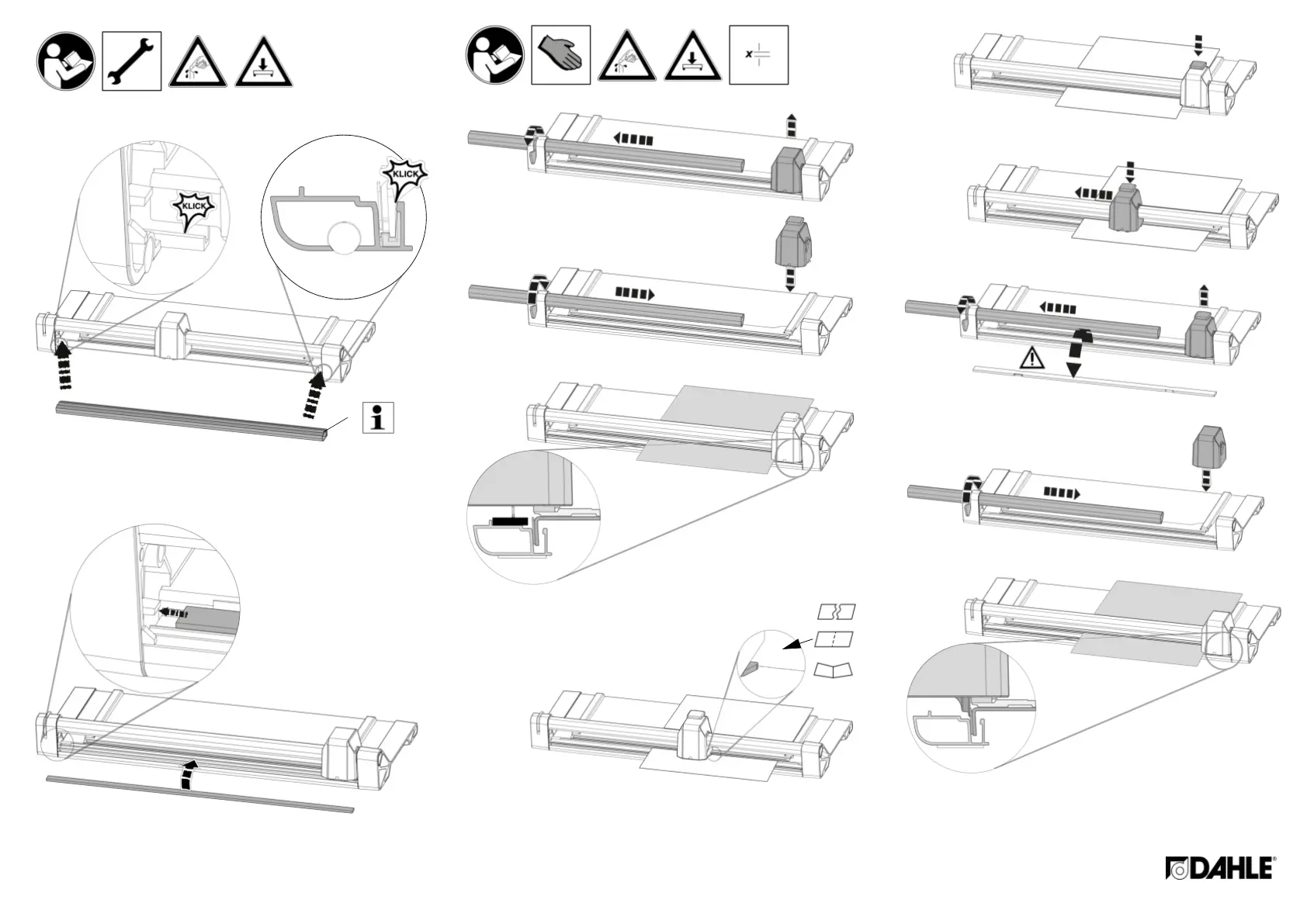 KLICK

KLICK

i

x

DAHLE®