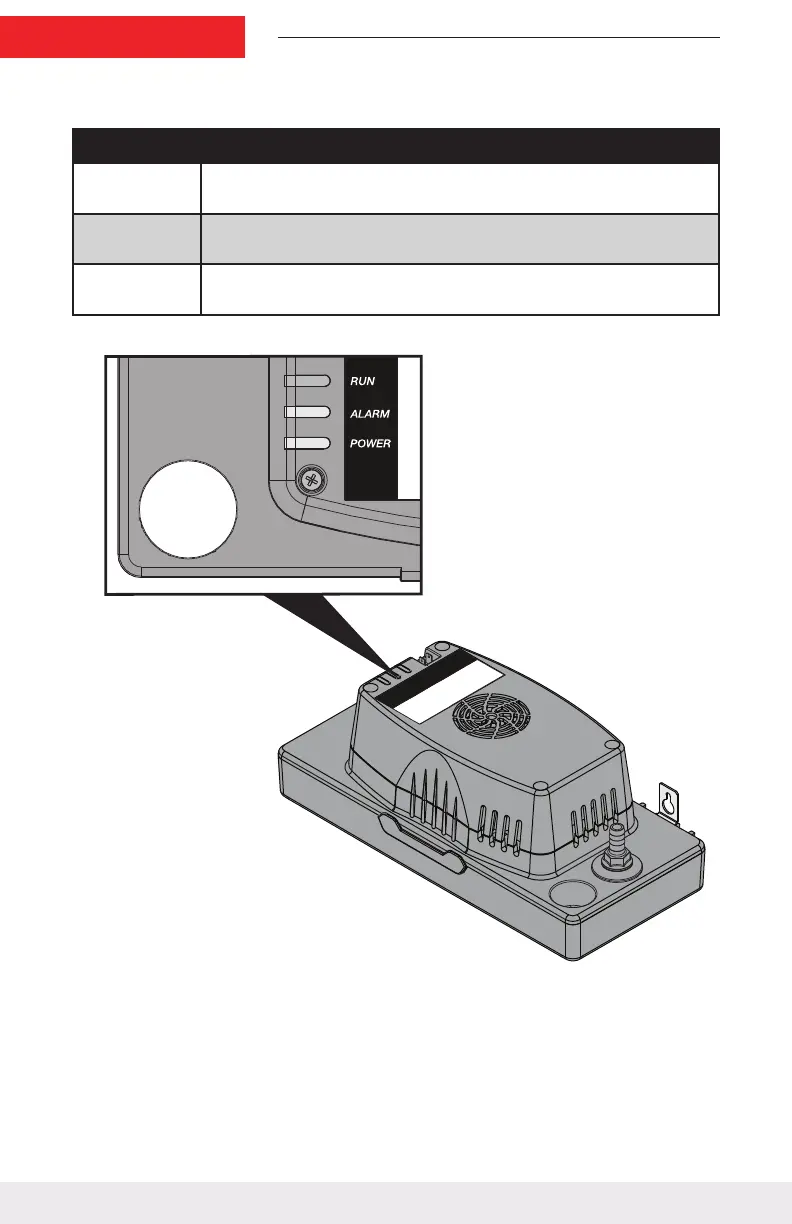 RUN
ALARM
POWER