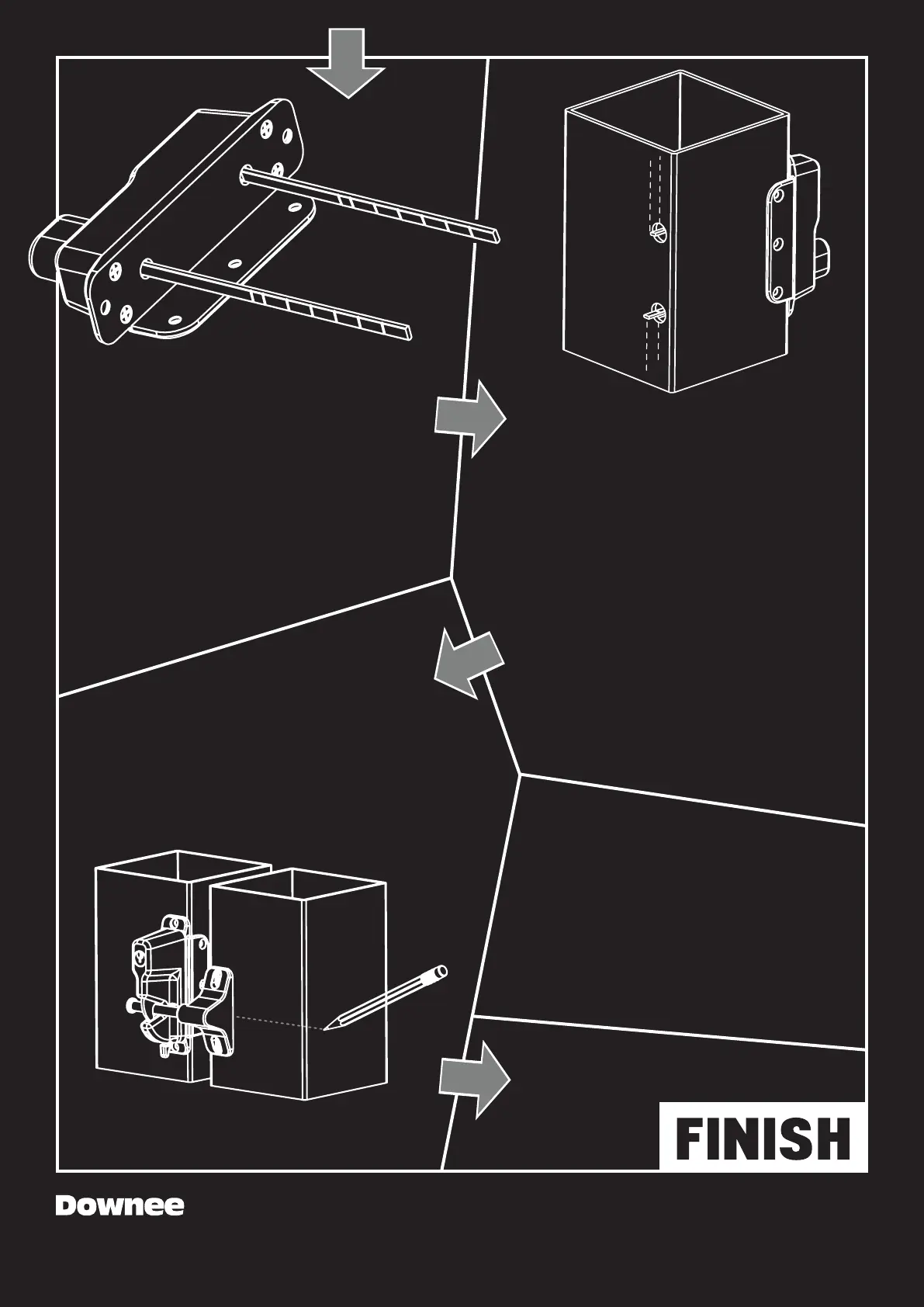 FINISH

Downee