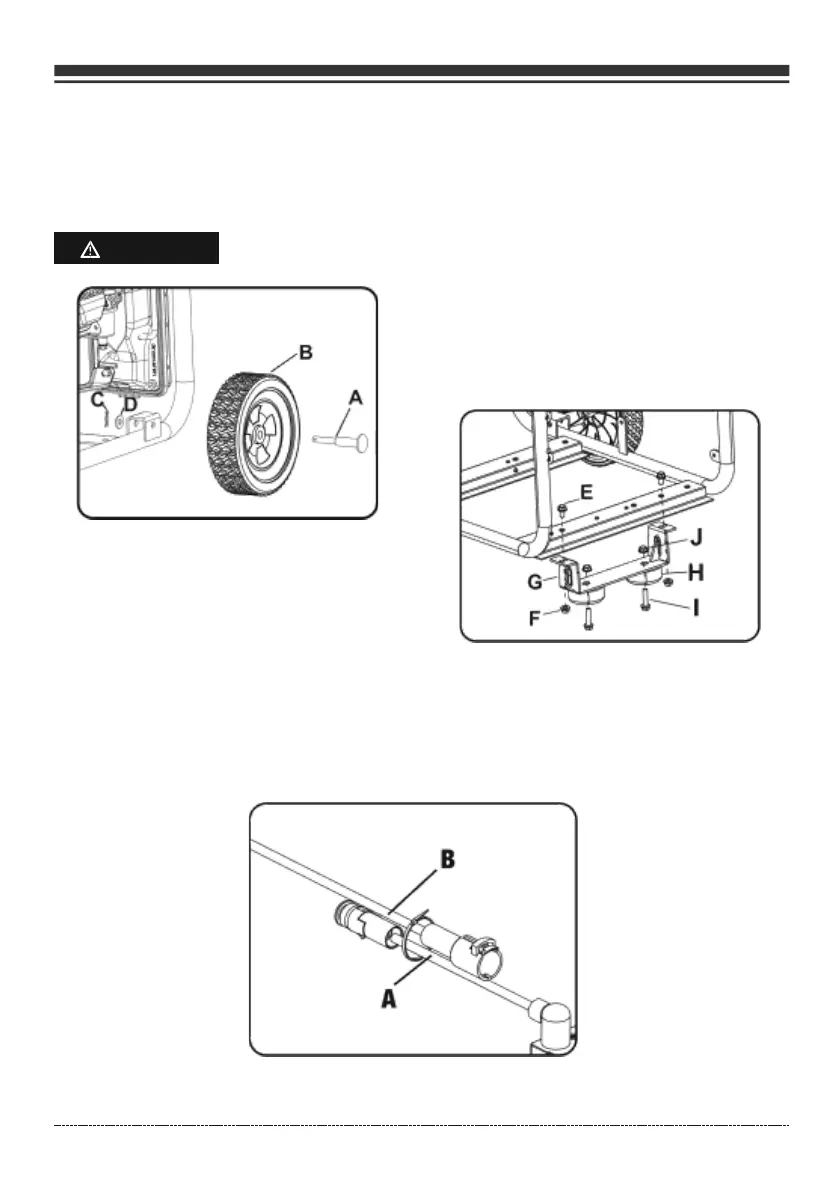 B

A

C

D

E

J

G

H

F

I

B

A