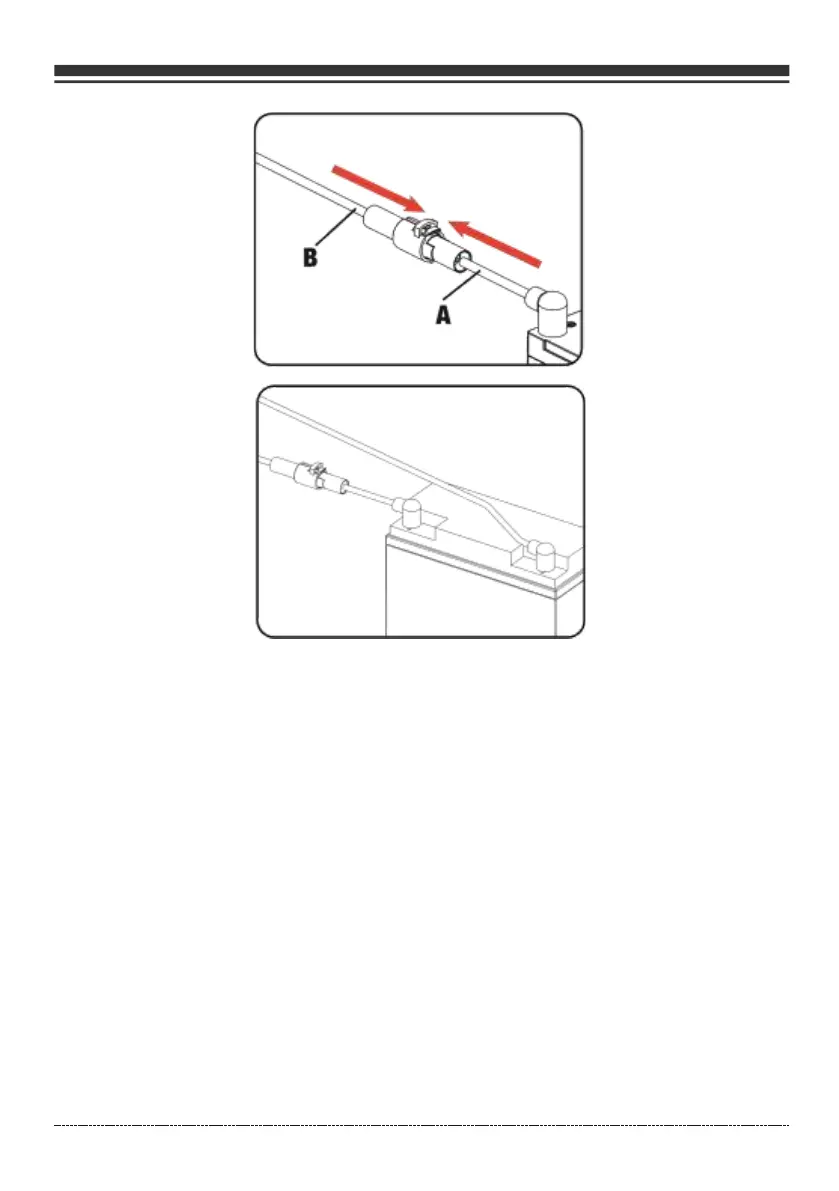 B
A