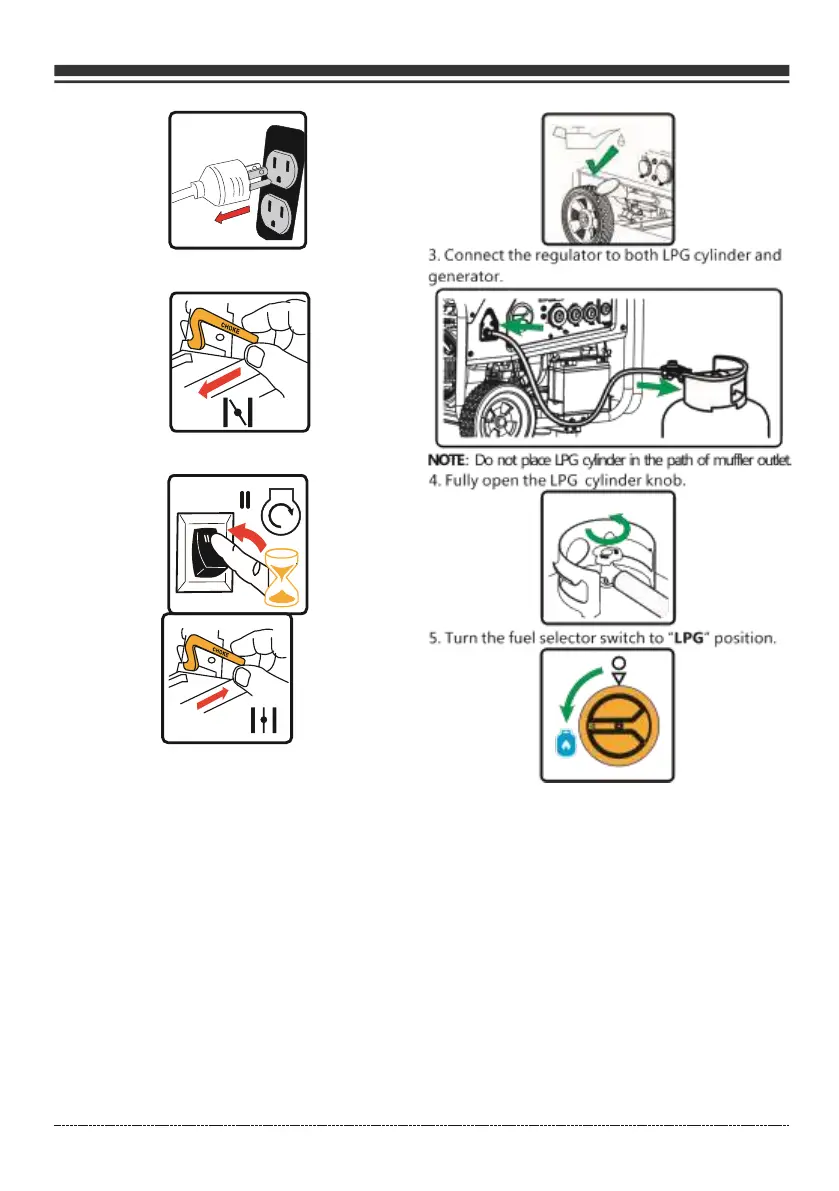 CHOKE

CHOKE

3. Connect the regulator to both LPG cylinder and generator.

NOTE: Do not place LPG cylinder in the path of muffler outlet.

4. Fully open the LPG cylinder knob.

5. Turn the fuel selector switch to "LPG" position.