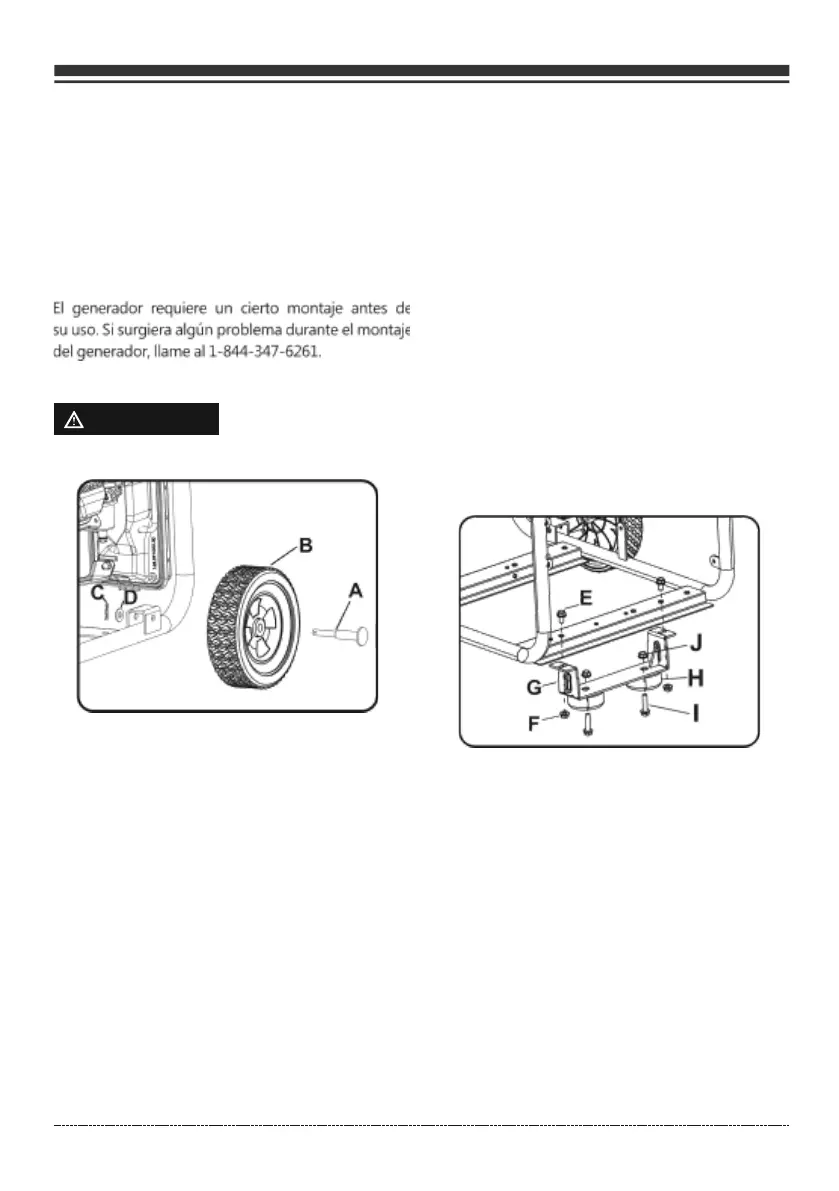 El generador requiere un cierto montaje antes de su uso. Si surgiera algún problema durante el montaje del generador, llame al 1-844-347-6261.

B
A
C
D

E
J
G
H
F
I