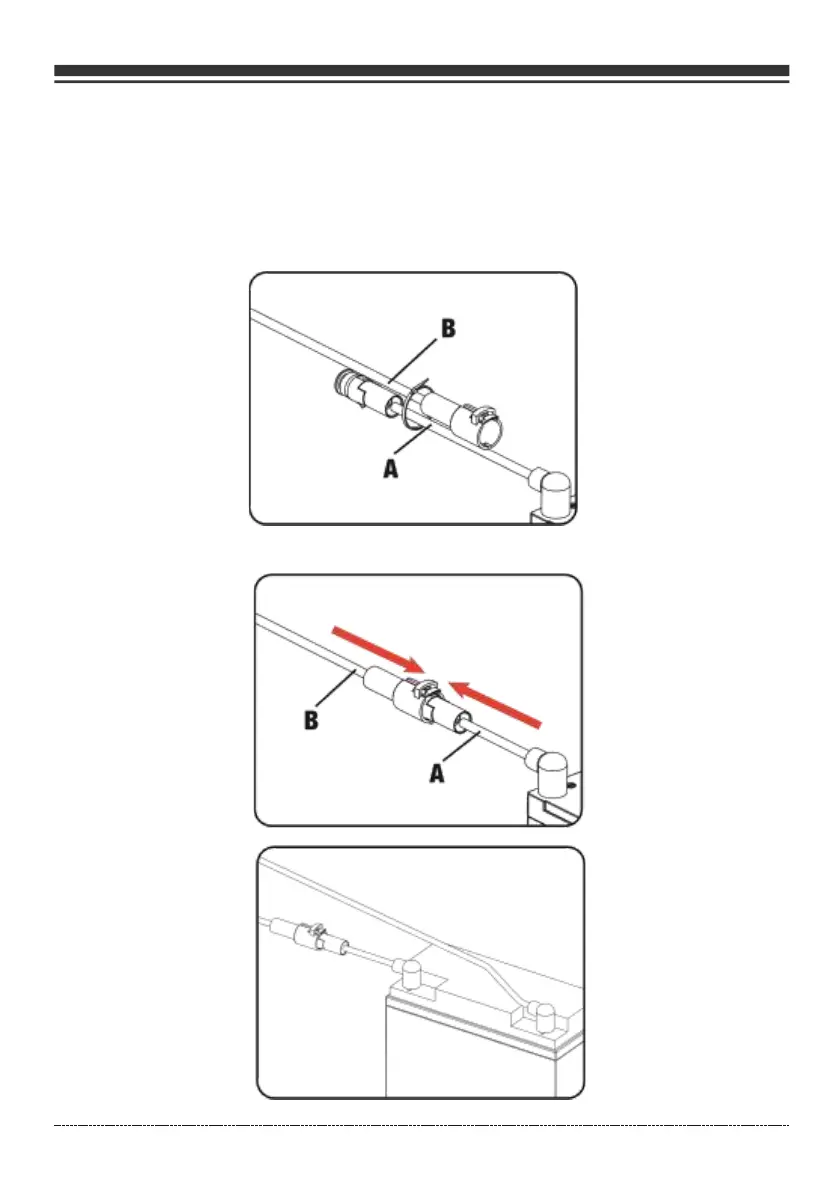 B

A

B

A