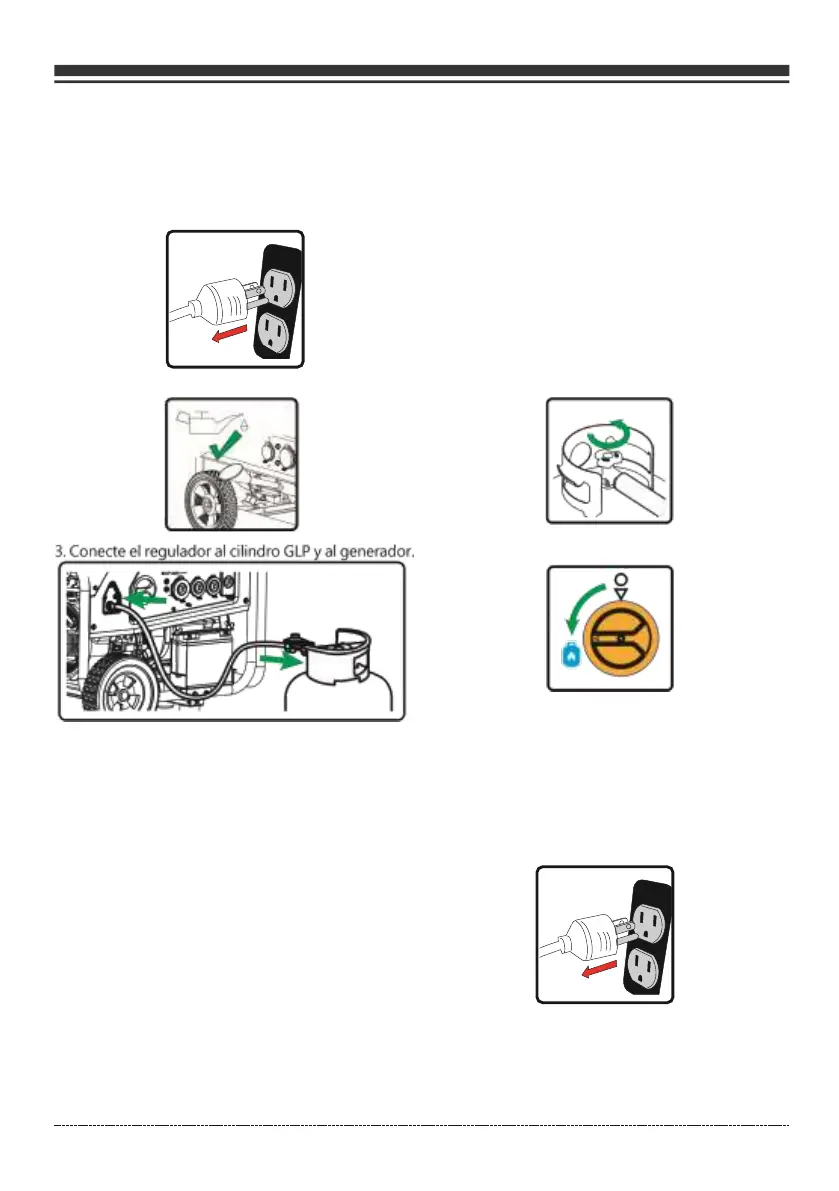 3. Conecte el regulador al cilindro GLP y al generador.