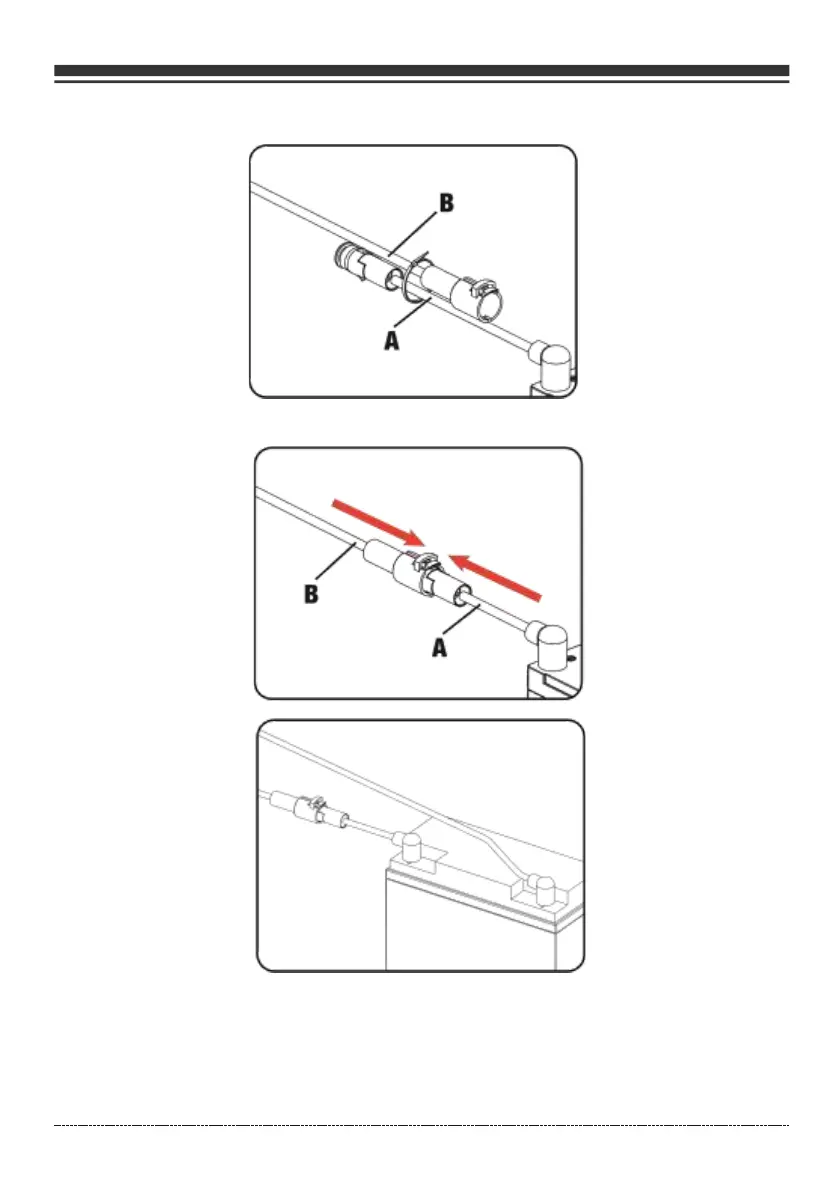 B

A

B

A