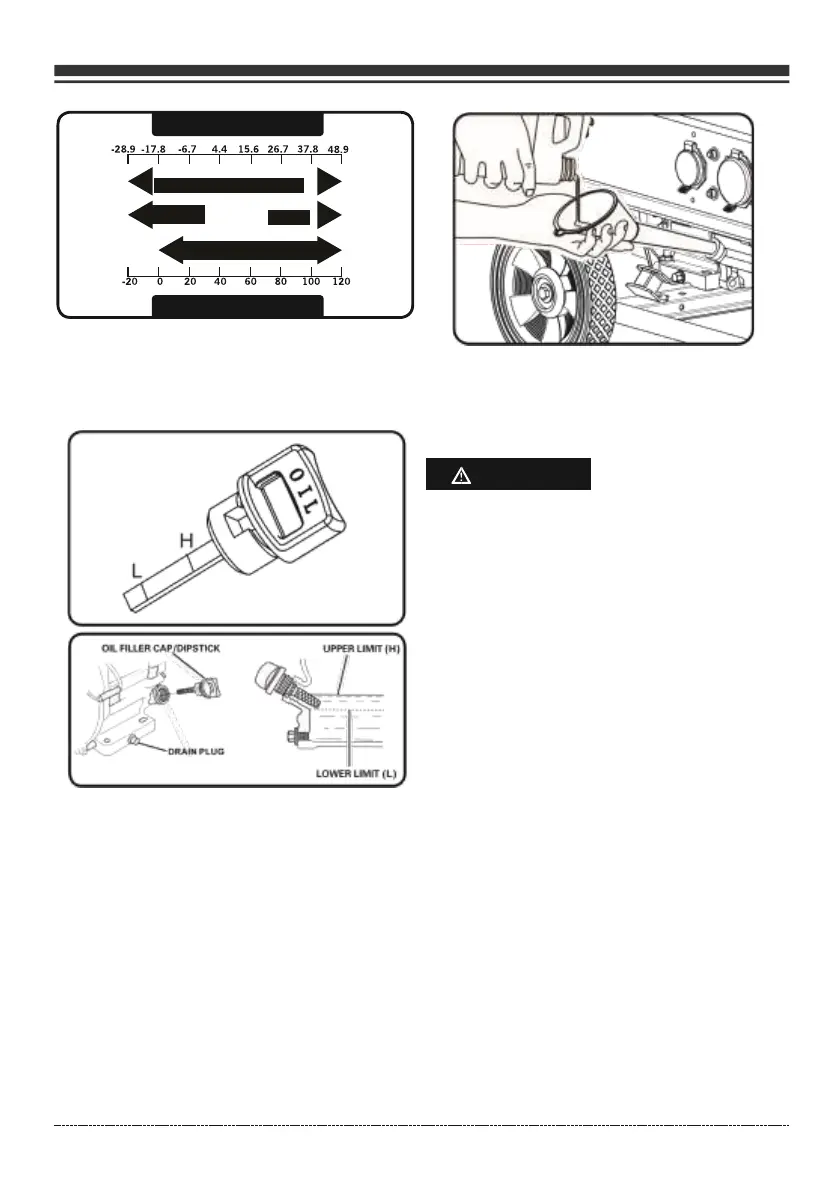 -28.9 -17.8 -6.7 4.4 15.6 26.7 37.8 48.9

-20 0 20 40 60 80 100 120

OIL

H

L

OIL FILLER CAP/DIPSTICK

UPPER LIMIT (H)

DRAIN PLUG

LOWER LIMIT (L)