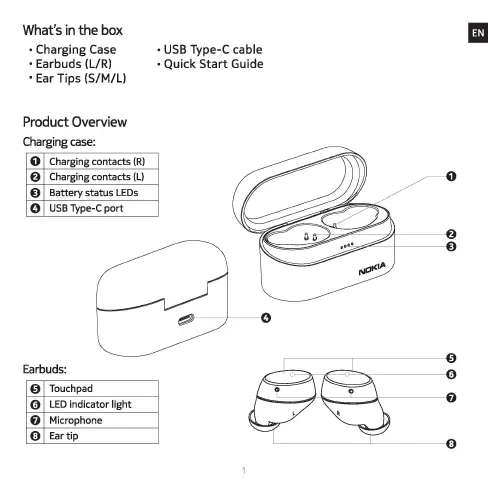 EN

What's in the box

• Charging Case
• Earbuds (L/R)
• Ear Tips (S/M/L)

• USB Type-C cable
• Quick Start Guide

Product Overview

Charging case:

| ❶ | Charging contacts (R) |
|---|---|
| ❷ | Charging contacts (L) |
| ❸ | Battery status LEDs |
| ❹ | USB Type-C port |

❶
❷
❸
NOKIA
❹

Earbuds:

| ❺ | Touchpad |
|---|---|
| ❻ | LED indicator light |
| ❼ | Microphone |
| ❽ | Ear tip |

❺
❻
❼
L
R
❽

1