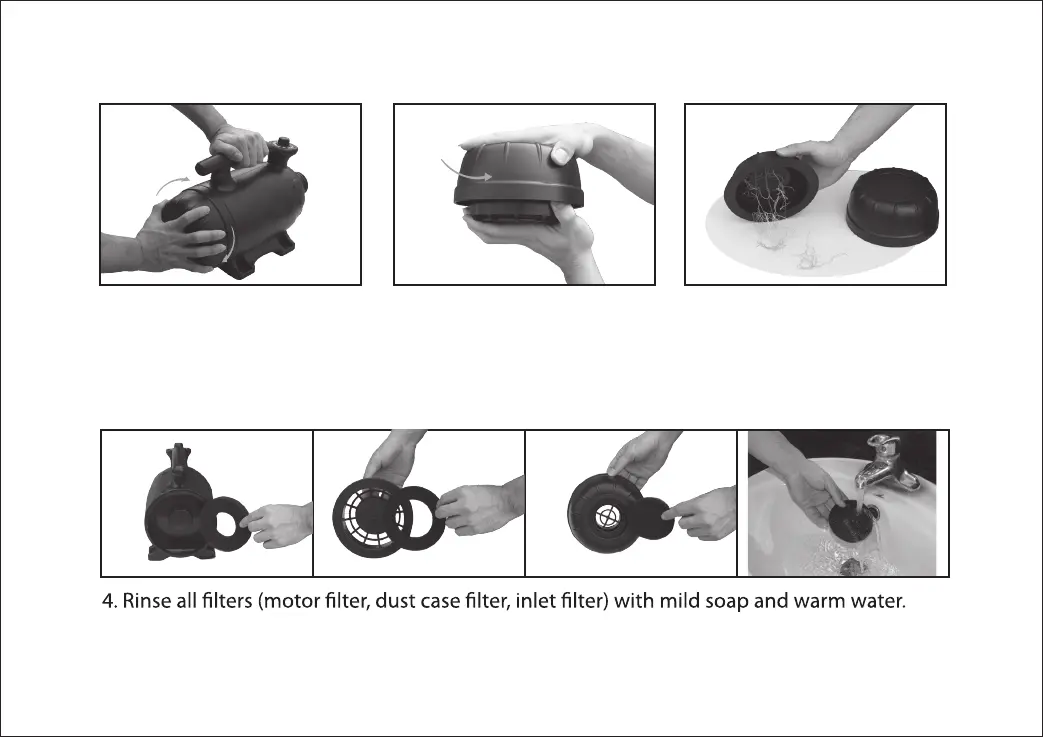 4. Rinse all filters (motor filter, dust case filter, inlet filter) with mild soap and warm water.