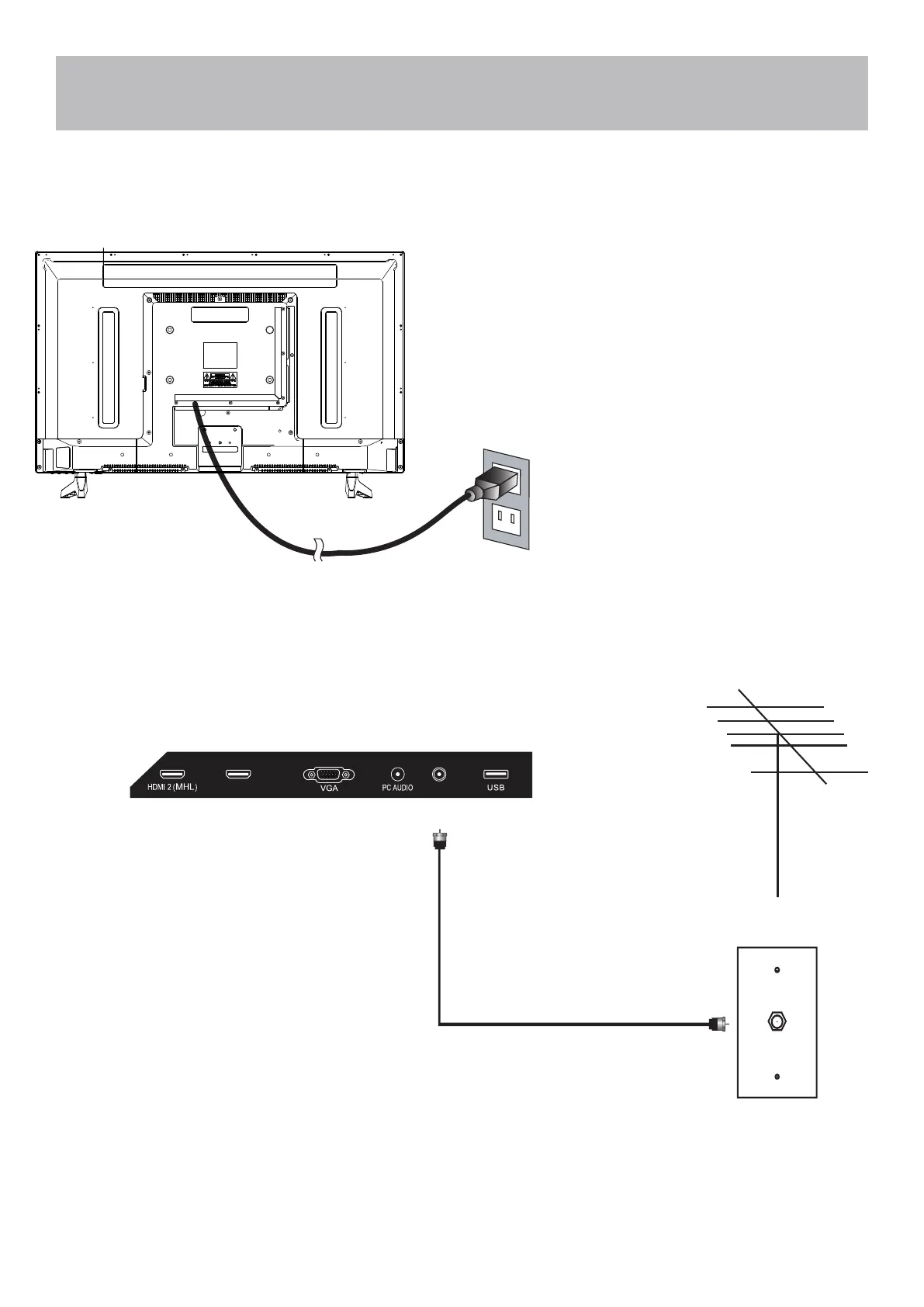 HDMI 2 (MHL)

VGA

PC AUDIO

USB