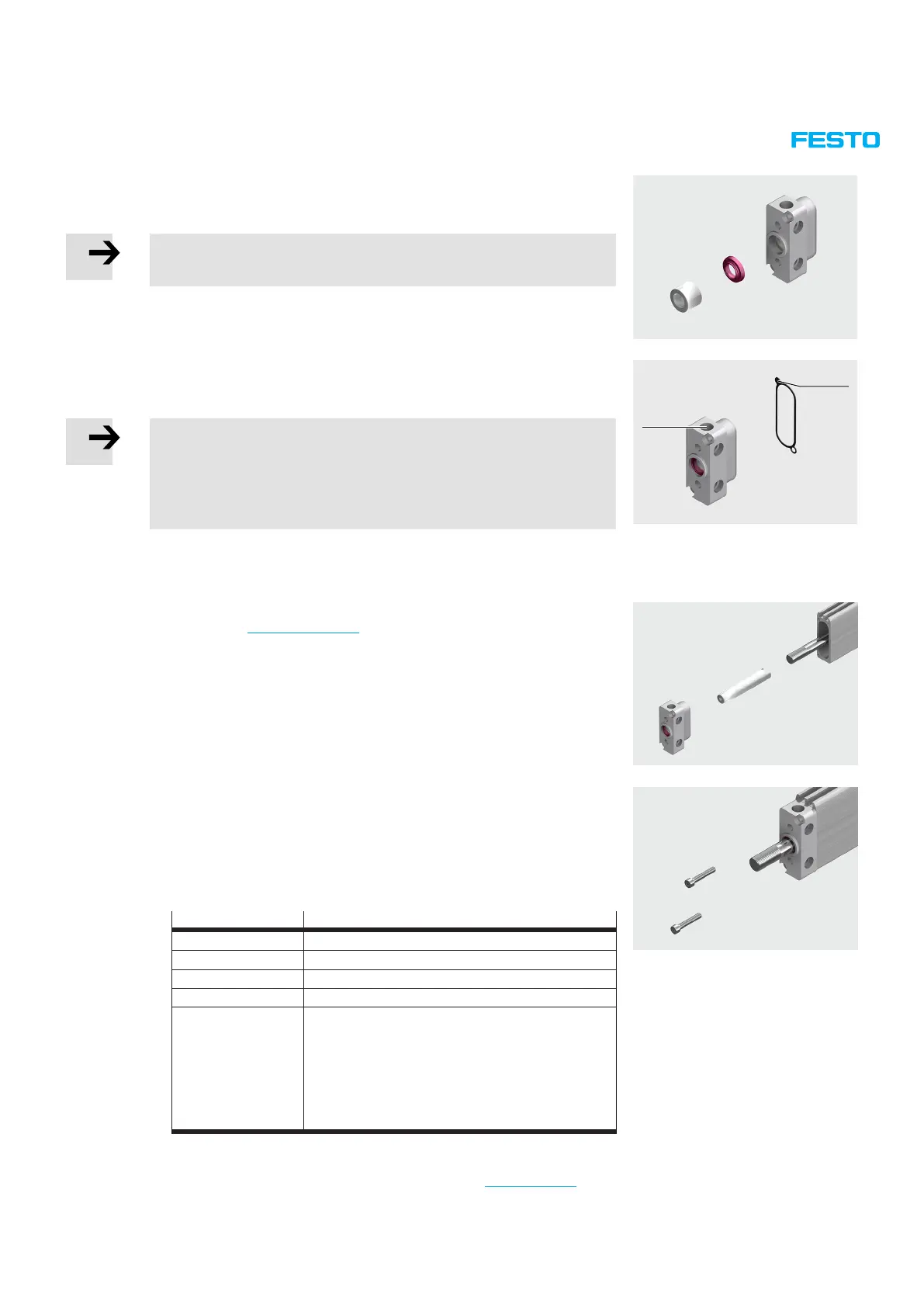 FESTO