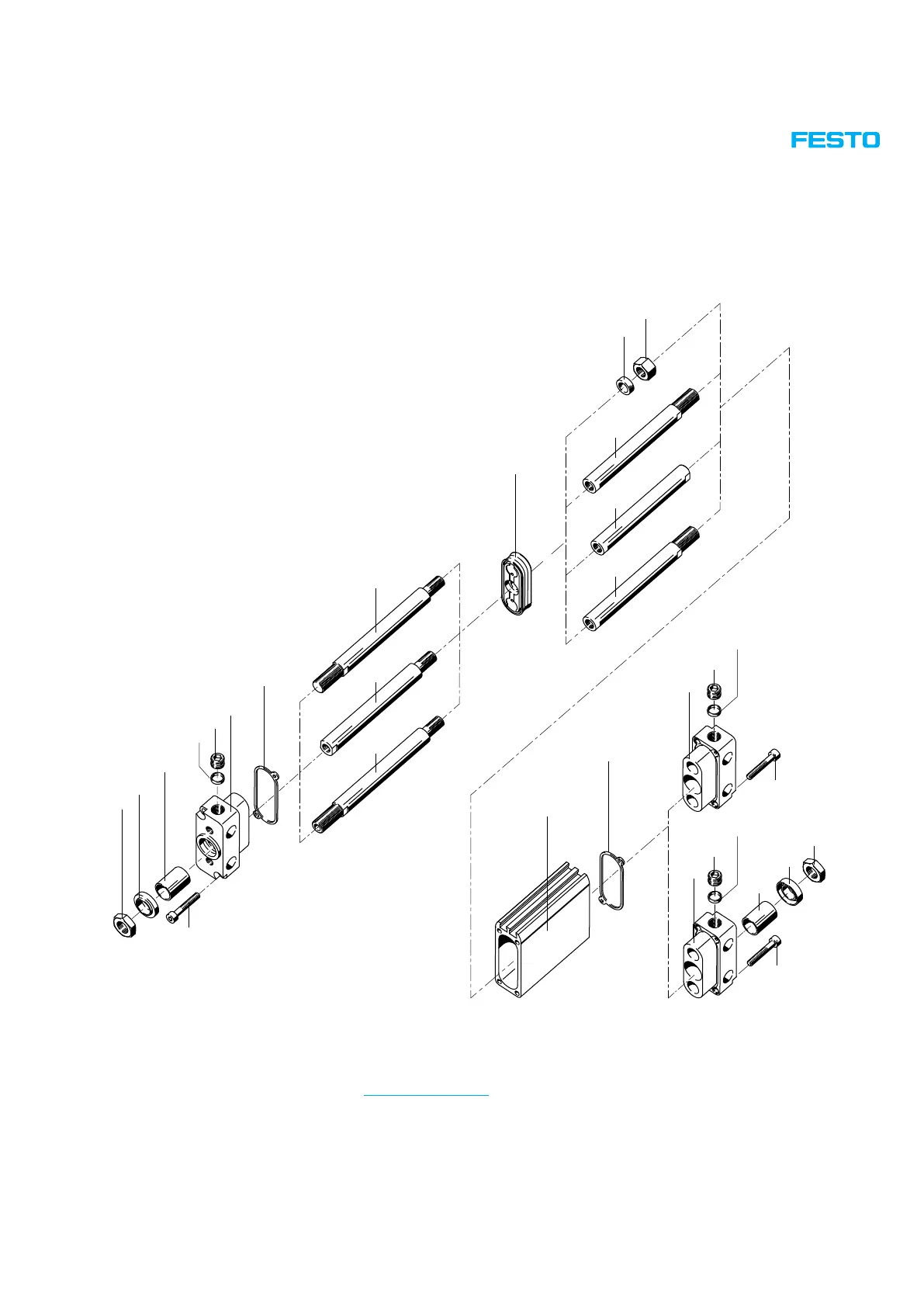 FESTO