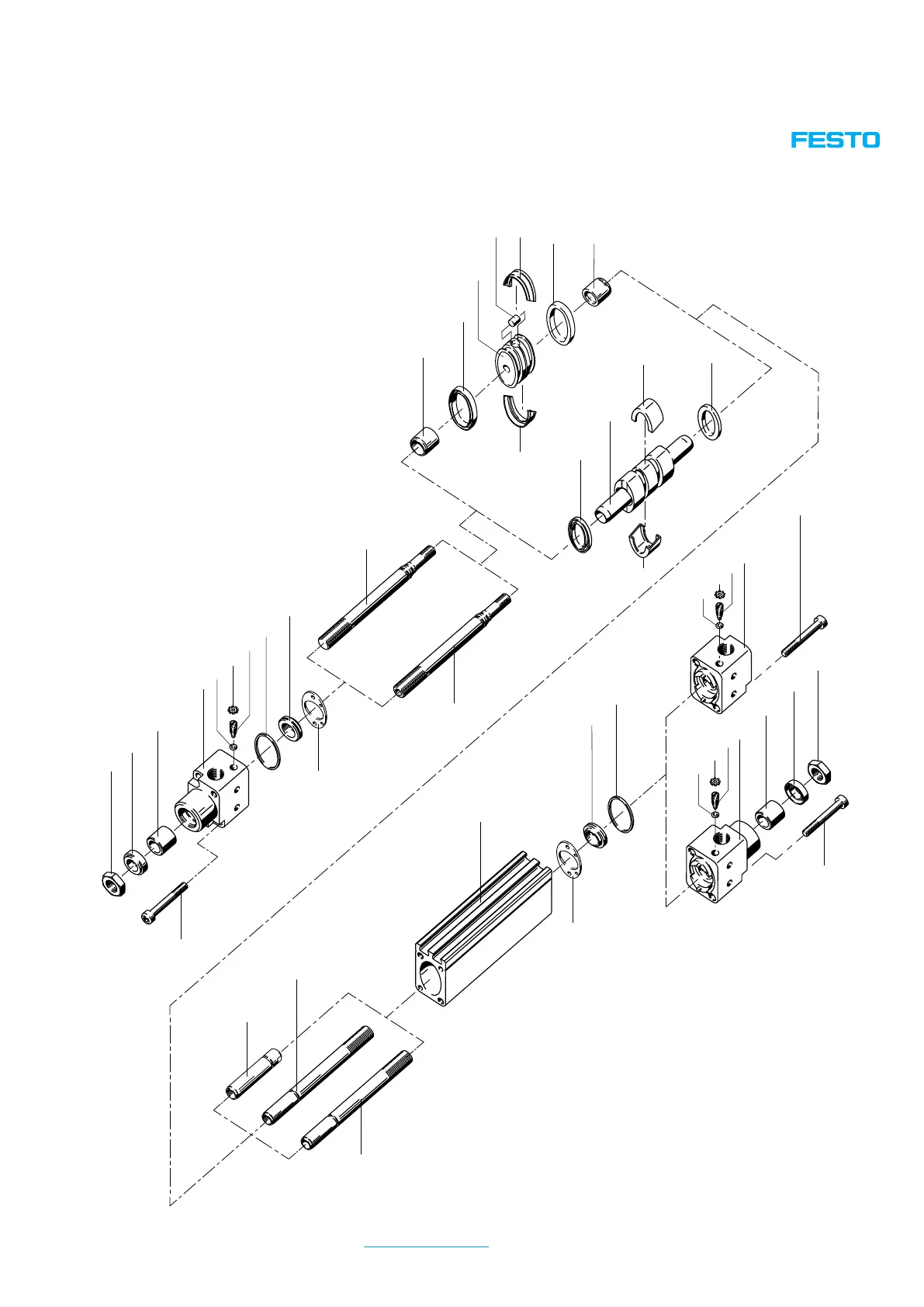 FESTO