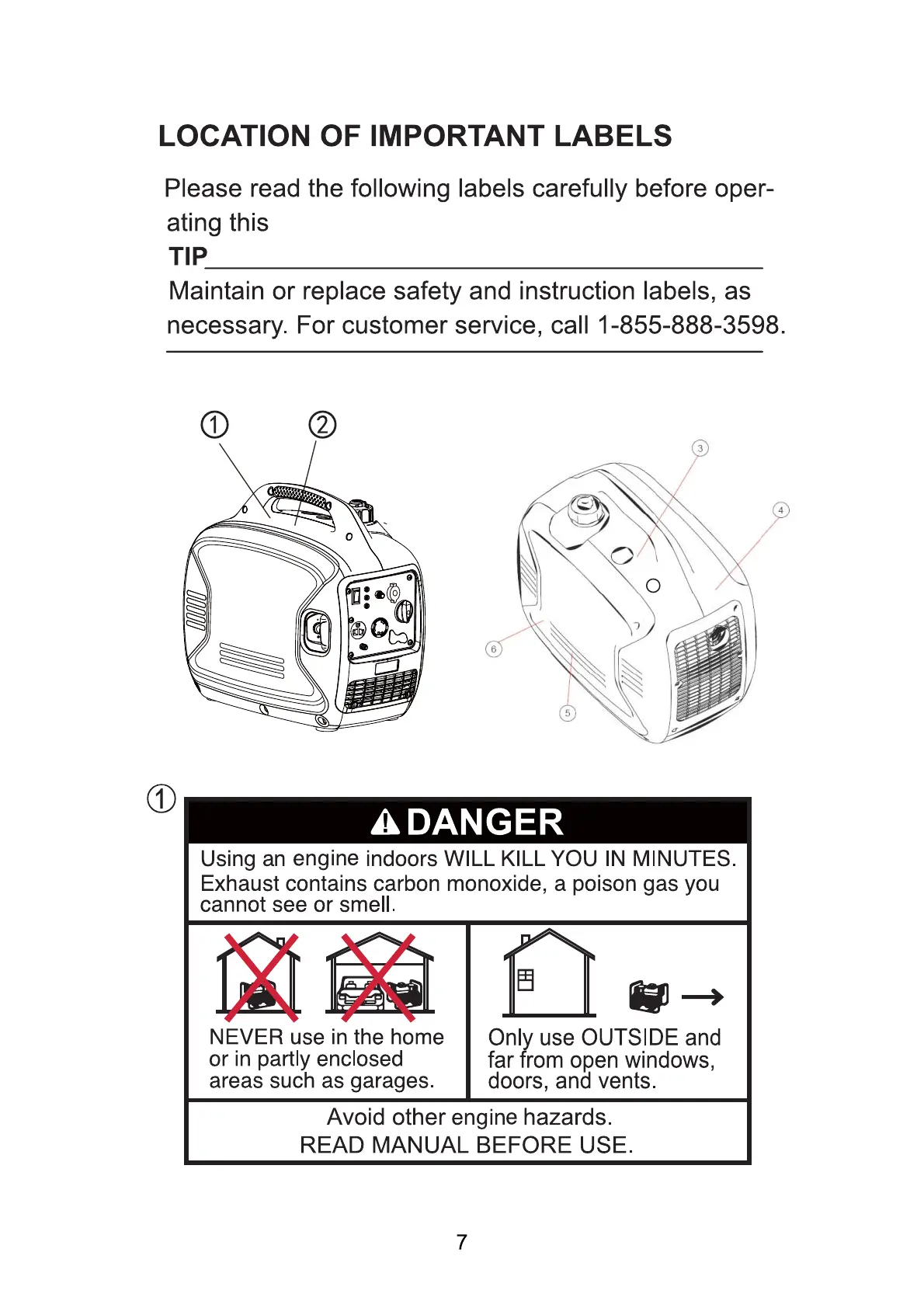 LOCATION OF IMPORTANT LABELS

Please read the following labels carefully before operating this

TIP

Maintain or replace safety and instruction labels, as necessary. For customer service, call 1-855-888-3598.

①

②

3

4

6

5

①

DANGER

Using an engine indoors WILL KILL YOU IN MINUTES. Exhaust contains carbon monoxide, a poison gas you cannot see or smell.

NEVER use in the home or in partly enclosed areas such as garages.

Only use OUTSIDE and far from open windows, doors, and vents.

Avoid other engine hazards.
READ MANUAL BEFORE USE.

7