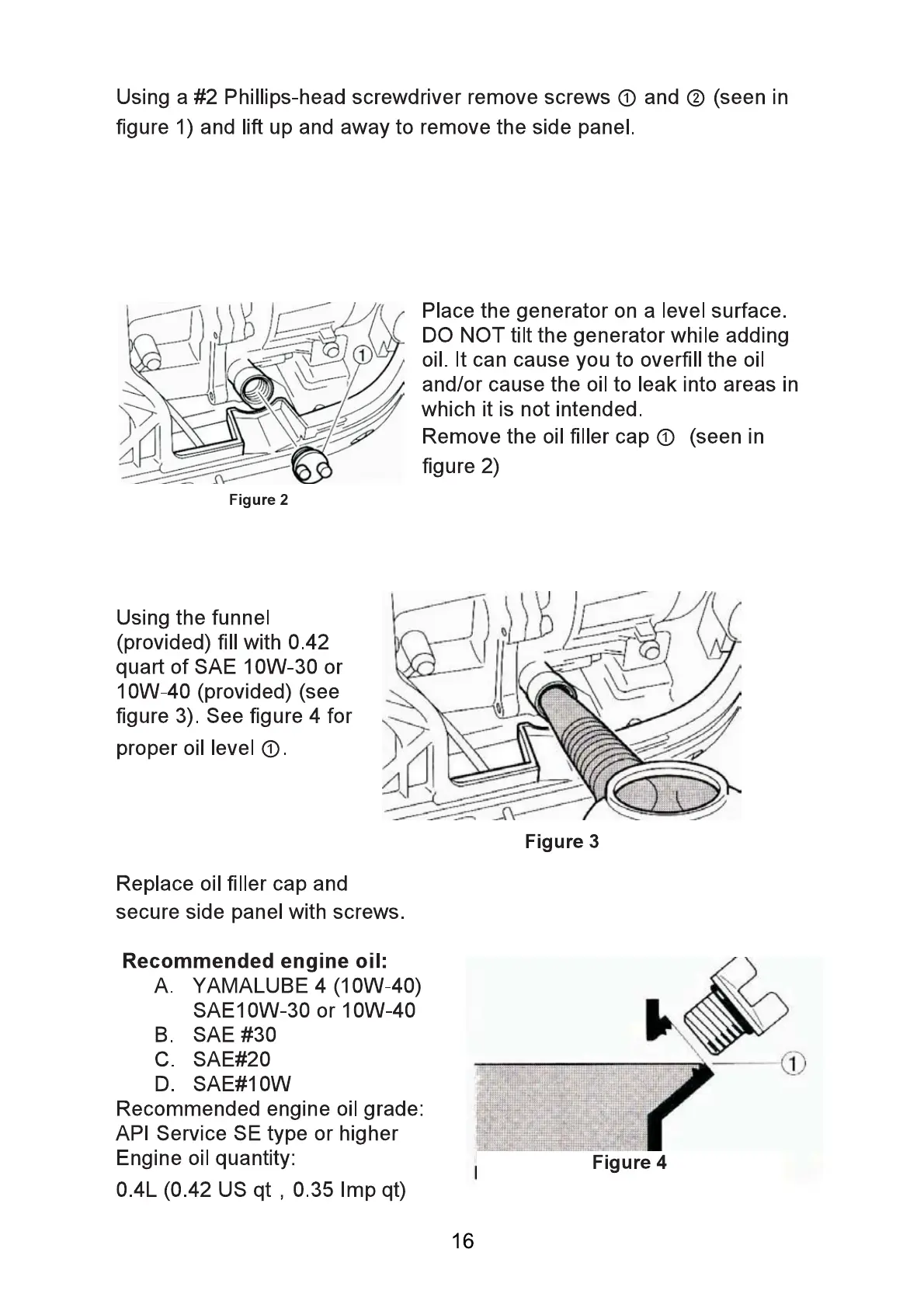 Using a #2 Phillips-head screwdriver remove screws ① and ② (seen in figure 1) and lift up and away to remove the side panel.

①

Figure 2

Place the generator on a level surface. DO NOT tilt the generator while adding oil. It can cause you to overfill the oil and/or cause the oil to leak into areas in which it is not intended.
Remove the oil filler cap ① (seen in figure 2)

Using the funnel (provided) fill with 0.42 quart of SAE 10W-30 or 10W-40 (provided) (see figure 3). See figure 4 for proper oil level ①.

Figure 3

Replace oil filler cap and secure side panel with screws.

Recommended engine oil:
A. YAMALUBE 4 (10W-40) SAE10W-30 or 10W-40
B. SAE #30
C. SAE#20
D. SAE#10W
Recommended engine oil grade: API Service SE type or higher
Engine oil quantity:
0.4L (0.42 US qt , 0.35 Imp qt)

①

Figure 4

16