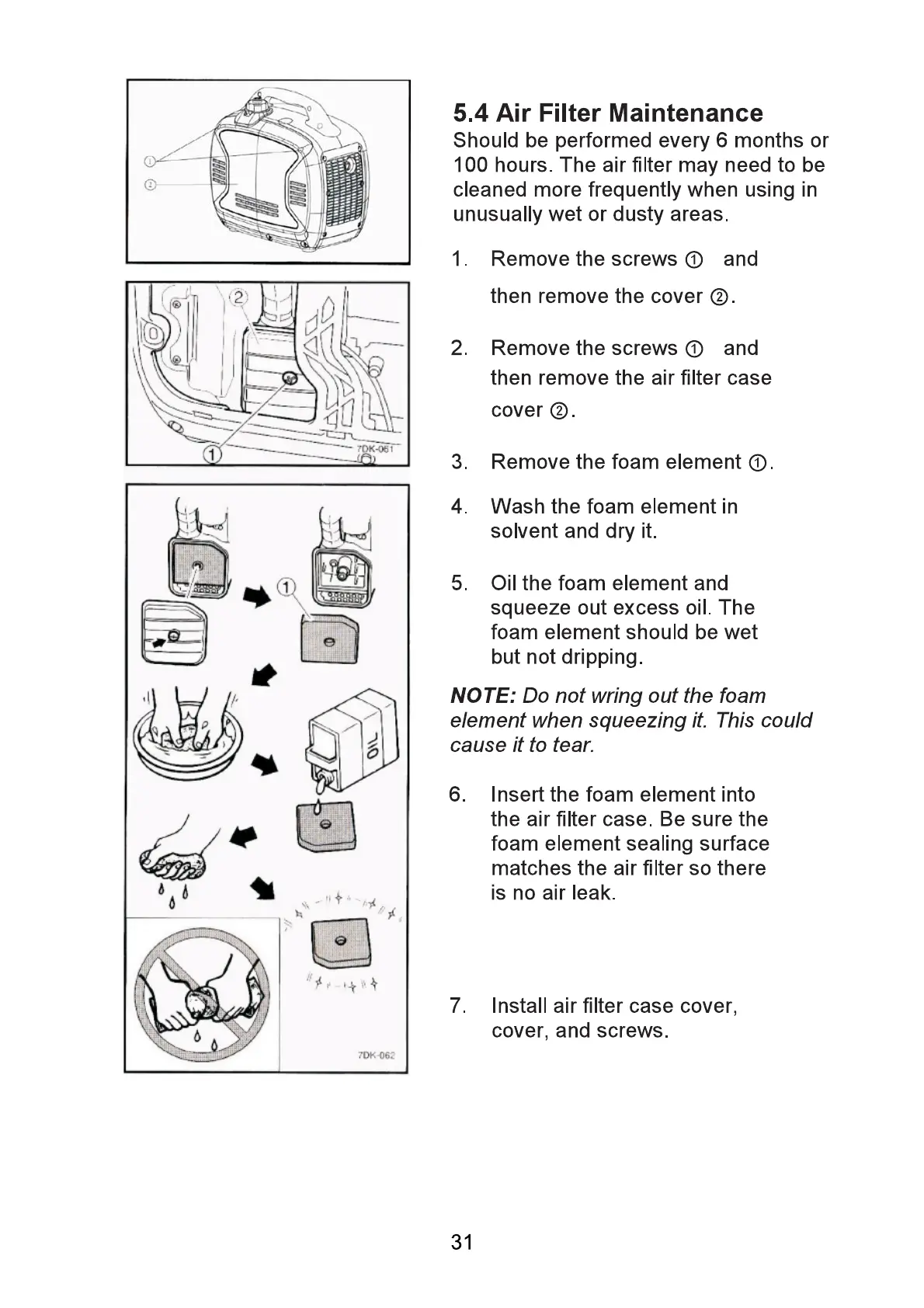 ①
②

②
①
7DK-061

①
OIL
7DK-062

5.4 Air Filter Maintenance
Should be performed every 6 months or 100 hours. The air filter may need to be cleaned more frequently when using in unusually wet or dusty areas.

1. Remove the screws ① and then remove the cover ②.

2. Remove the screws ① and then remove the air filter case cover ②.

3. Remove the foam element ①.

4. Wash the foam element in solvent and dry it.

5. Oil the foam element and squeeze out excess oil. The foam element should be wet but not dripping.

NOTE: Do not wring out the foam element when squeezing it. This could cause it to tear.

6. Insert the foam element into the air filter case. Be sure the foam element sealing surface matches the air filter so there is no air leak.

7. Install air filter case cover, cover, and screws.

31