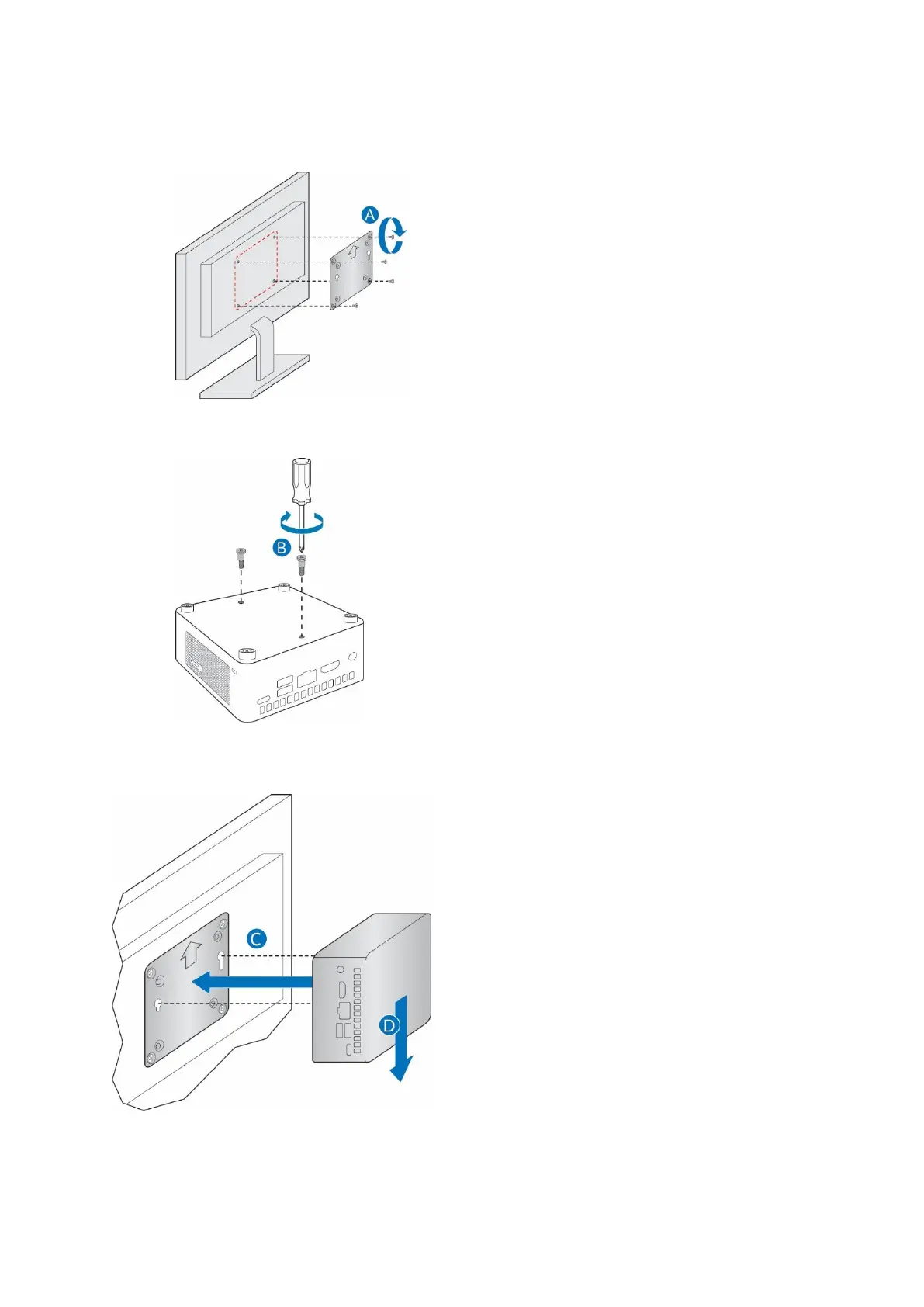 A

B

C

D