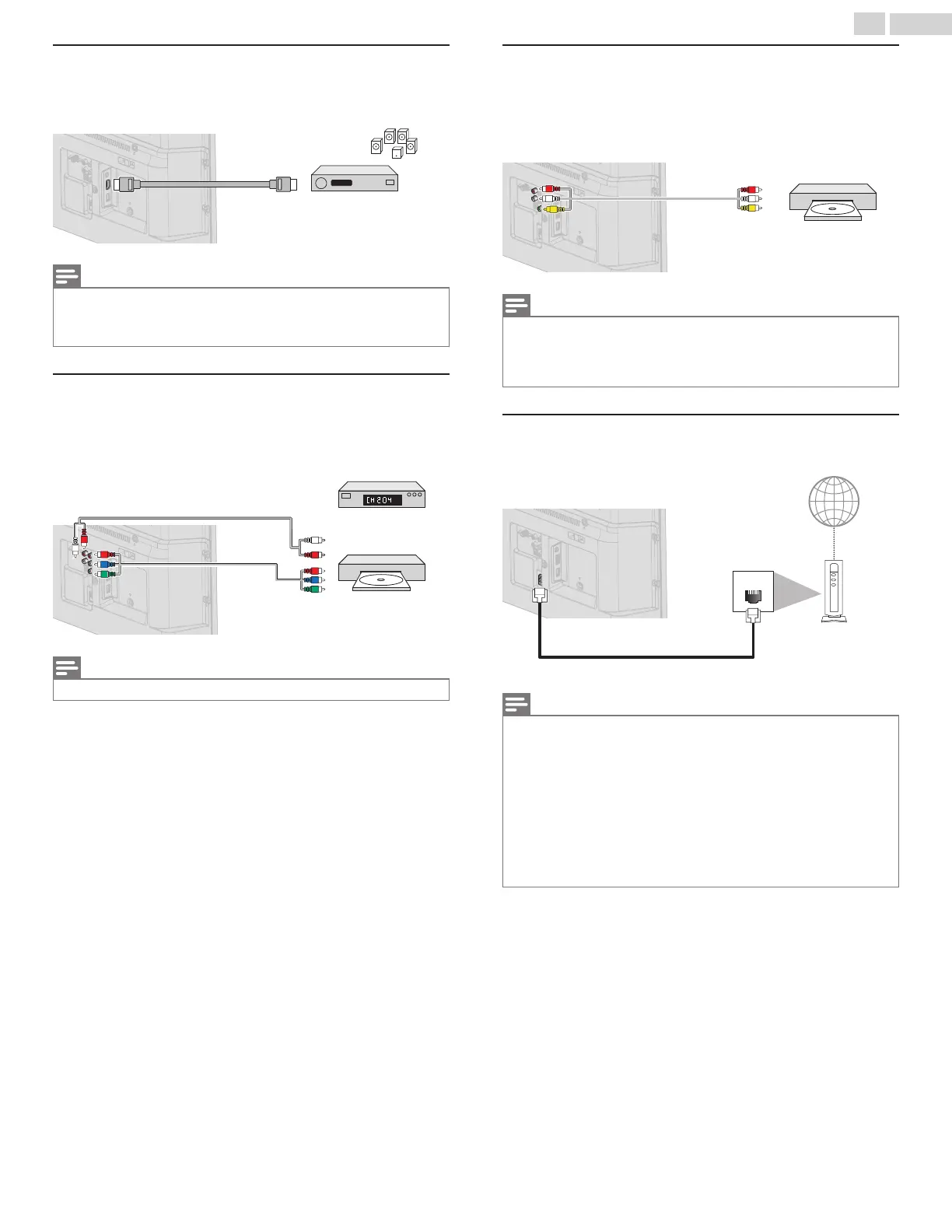 CH204