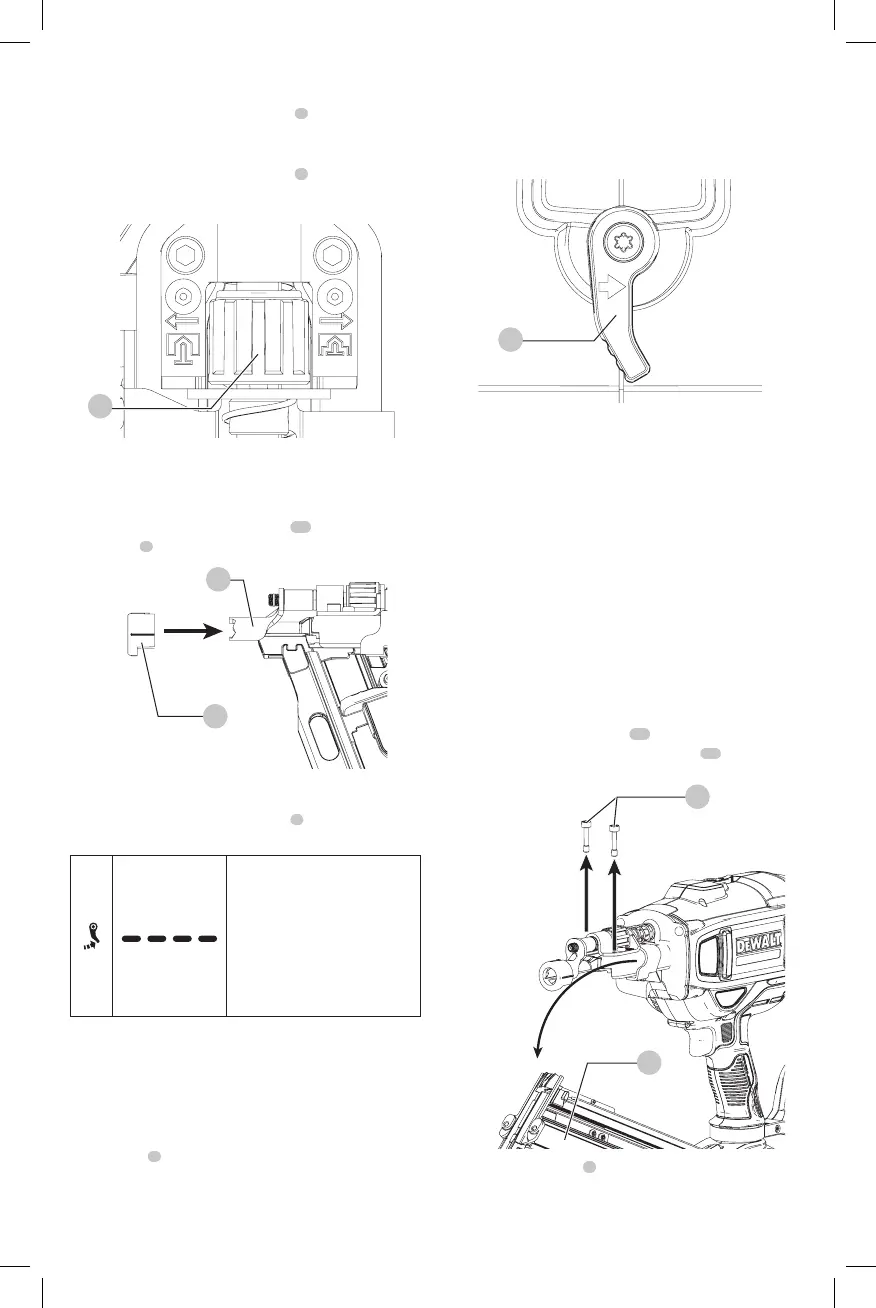 DEWALT