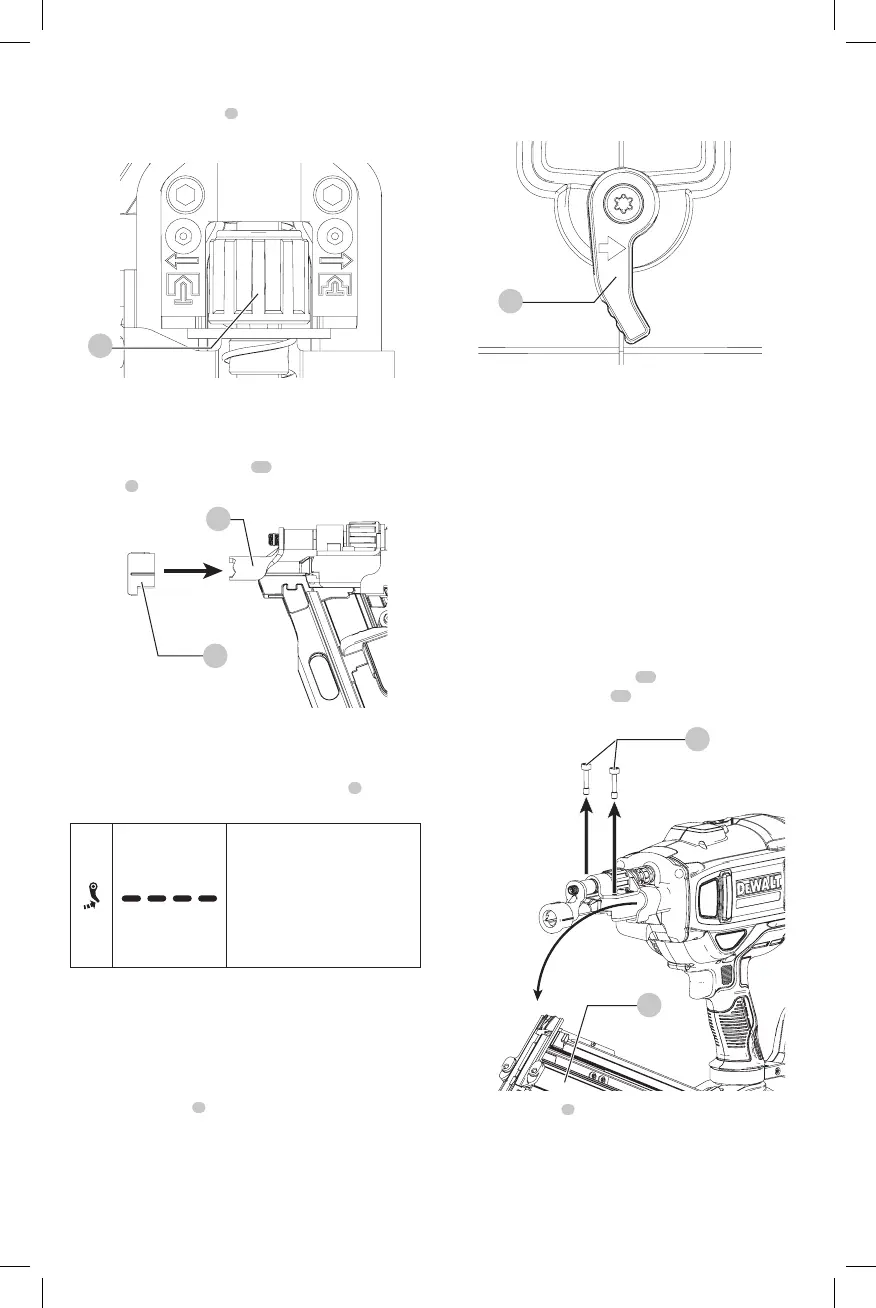 DEWALT