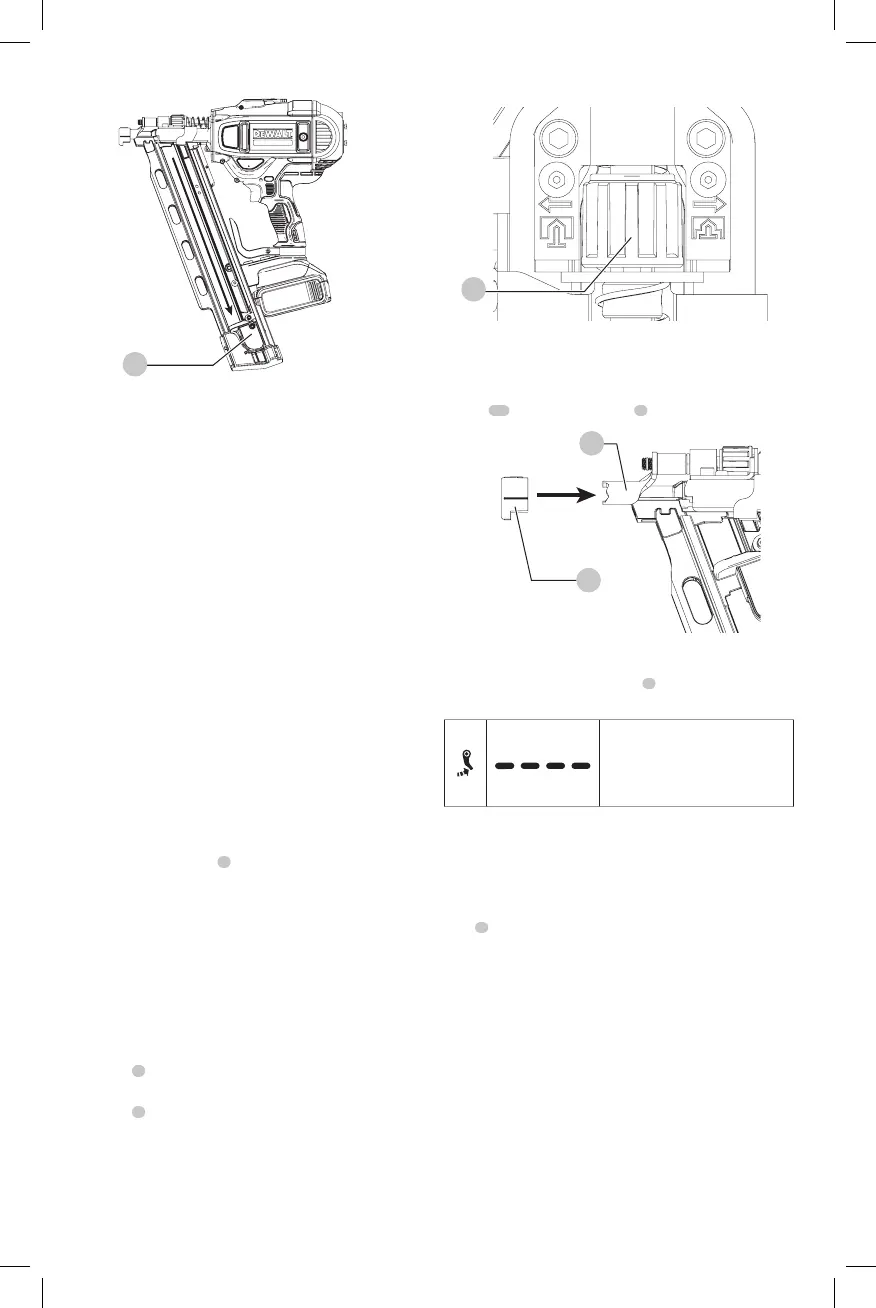 DEWALT