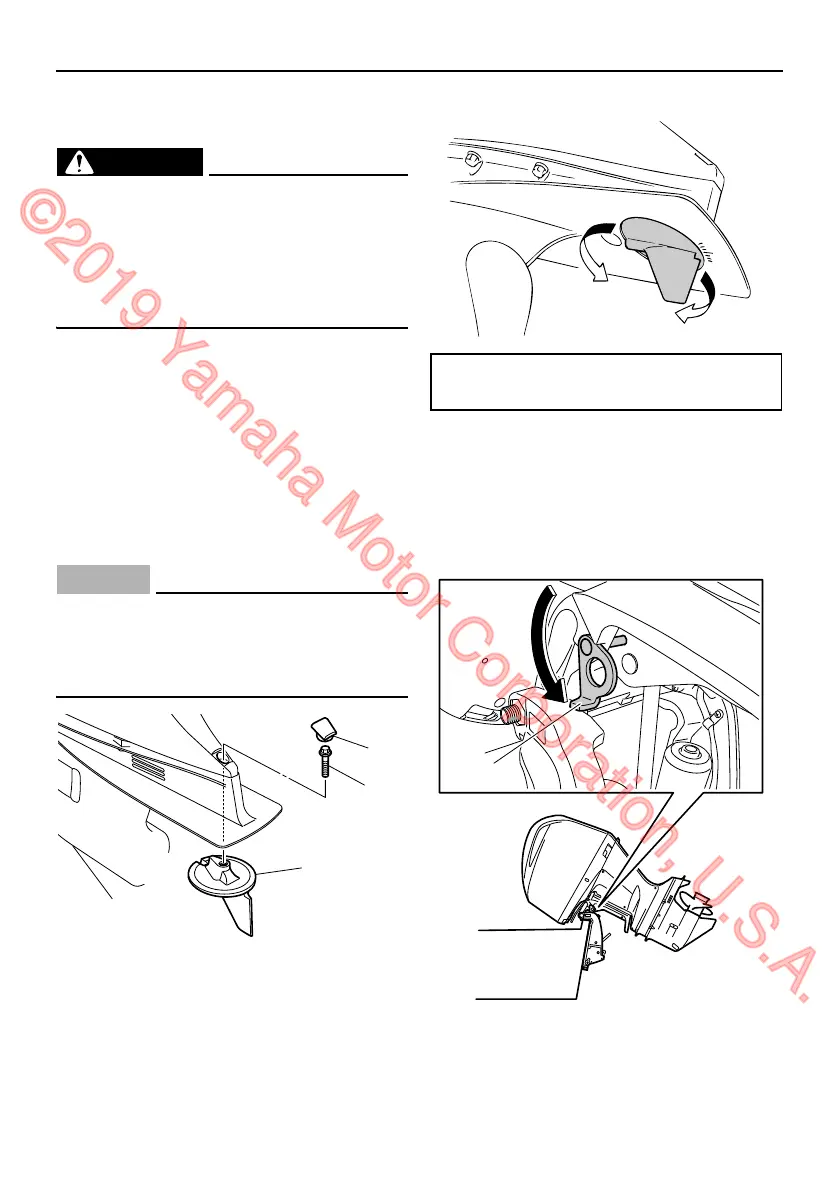 ©2019 Yamaha Motor Corporation, U.S.A.