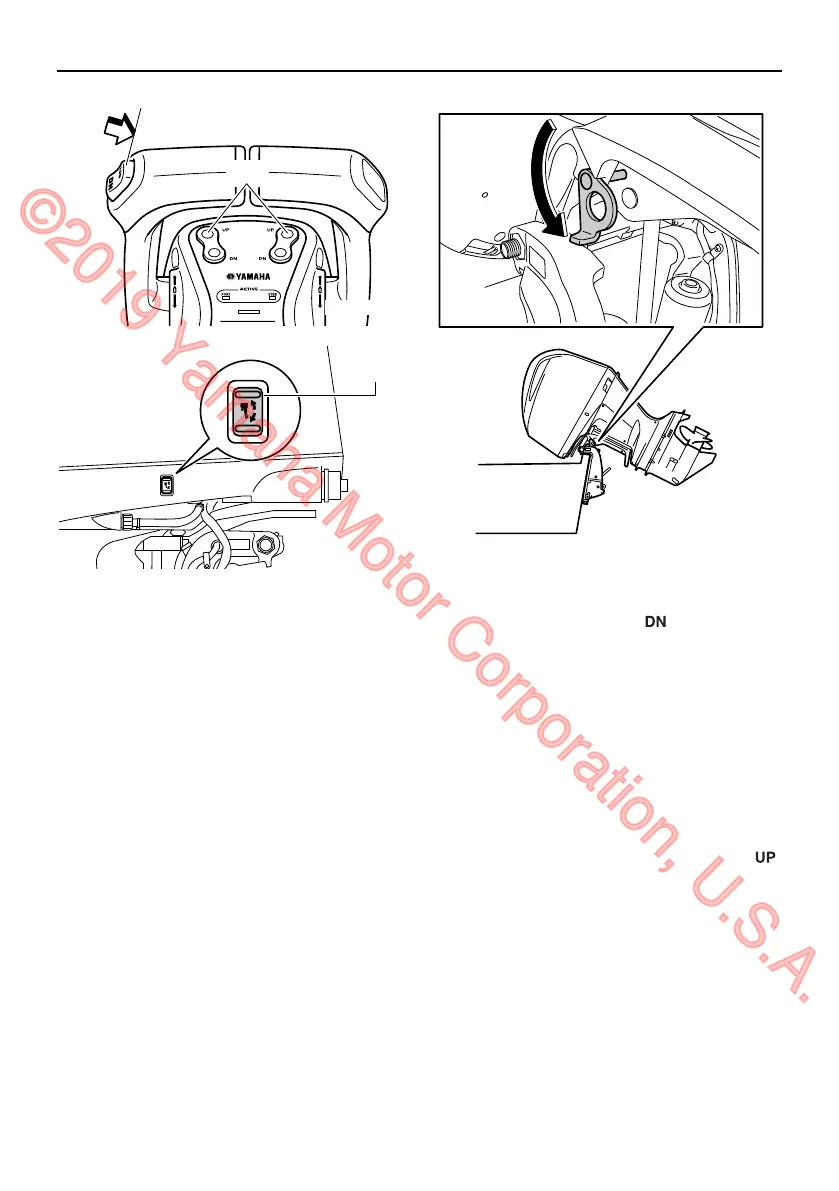 UP
UP
DN
DN
YAMAHA
ACTIVE

DN

UP

©2019 Yamaha Motor Corporation, U.S.A.