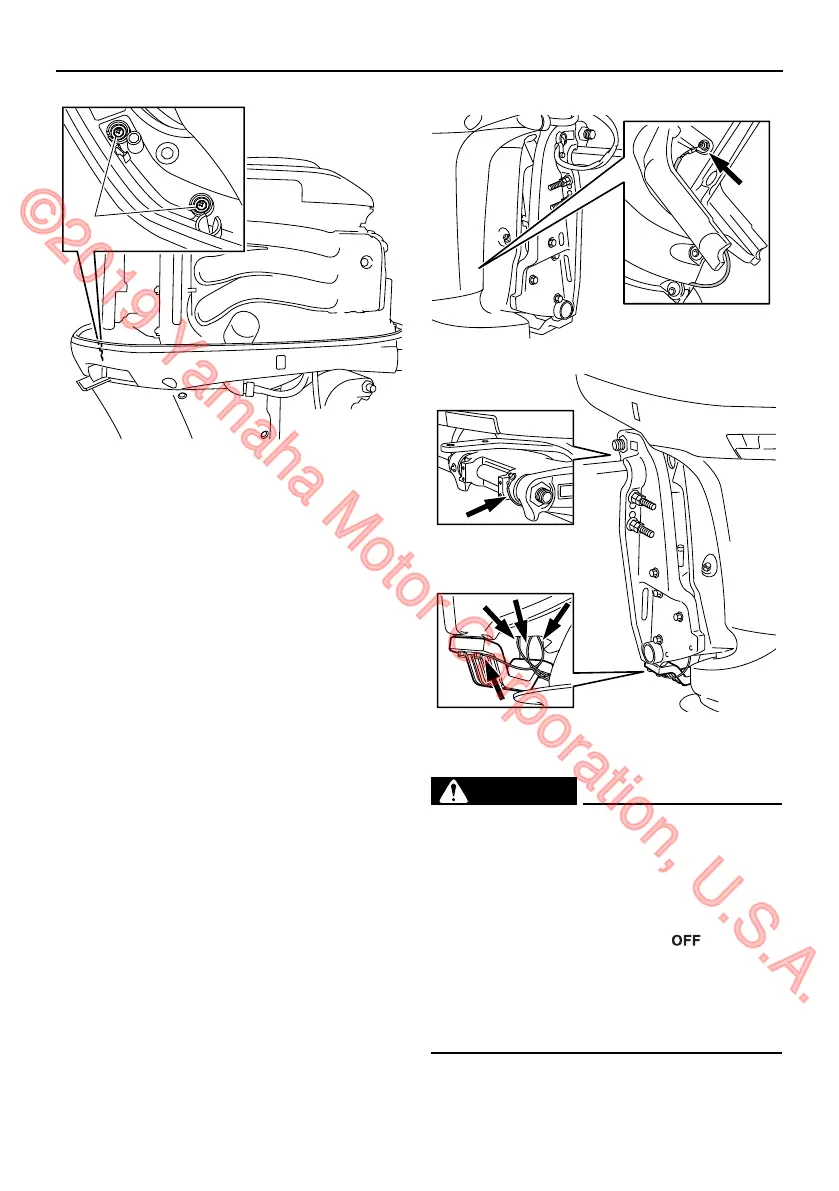 ©2019 Yamaha Motor Corporation, U.S.A.

OFF