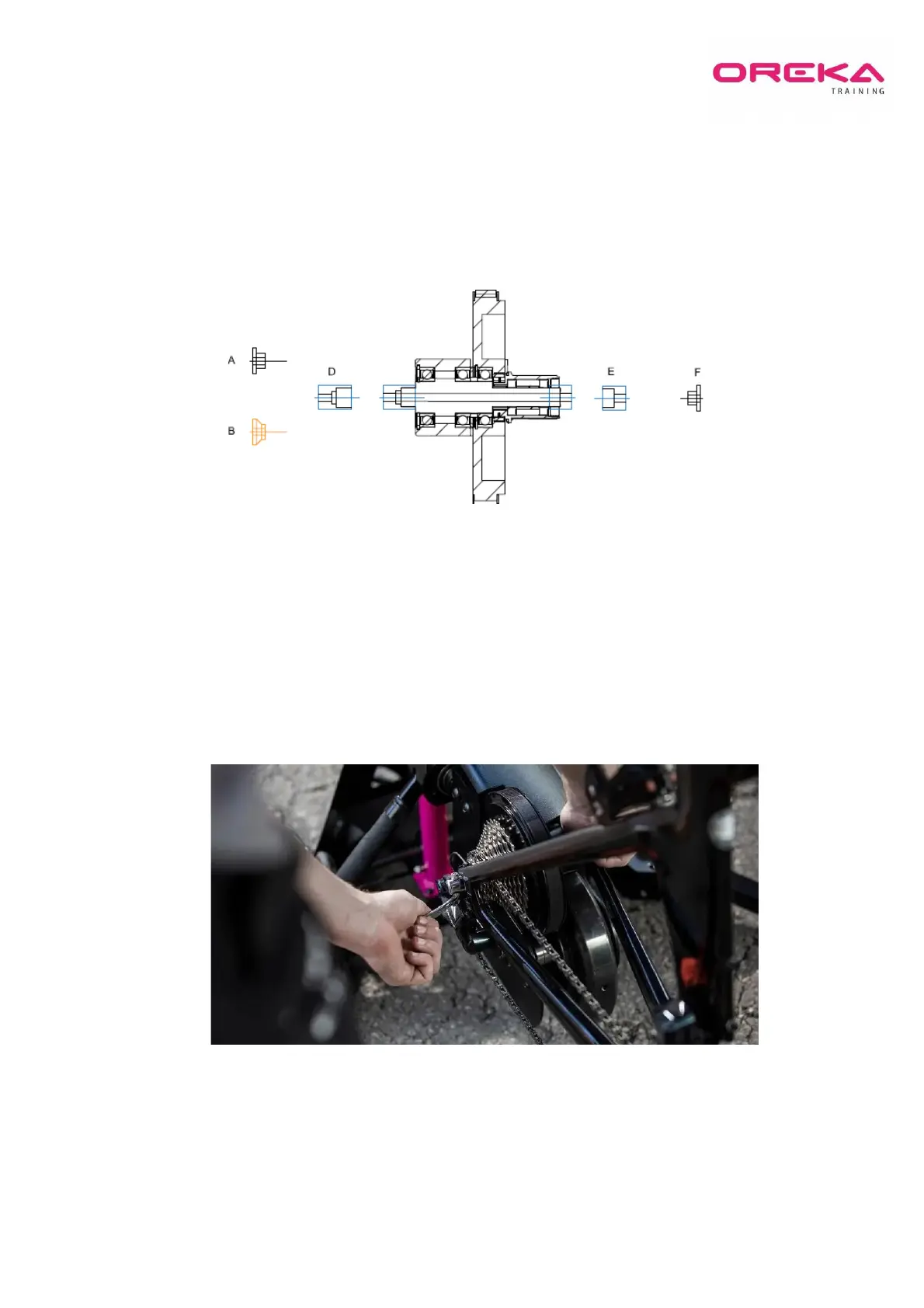 OREKA
TRAINING

A
B
D
E
F