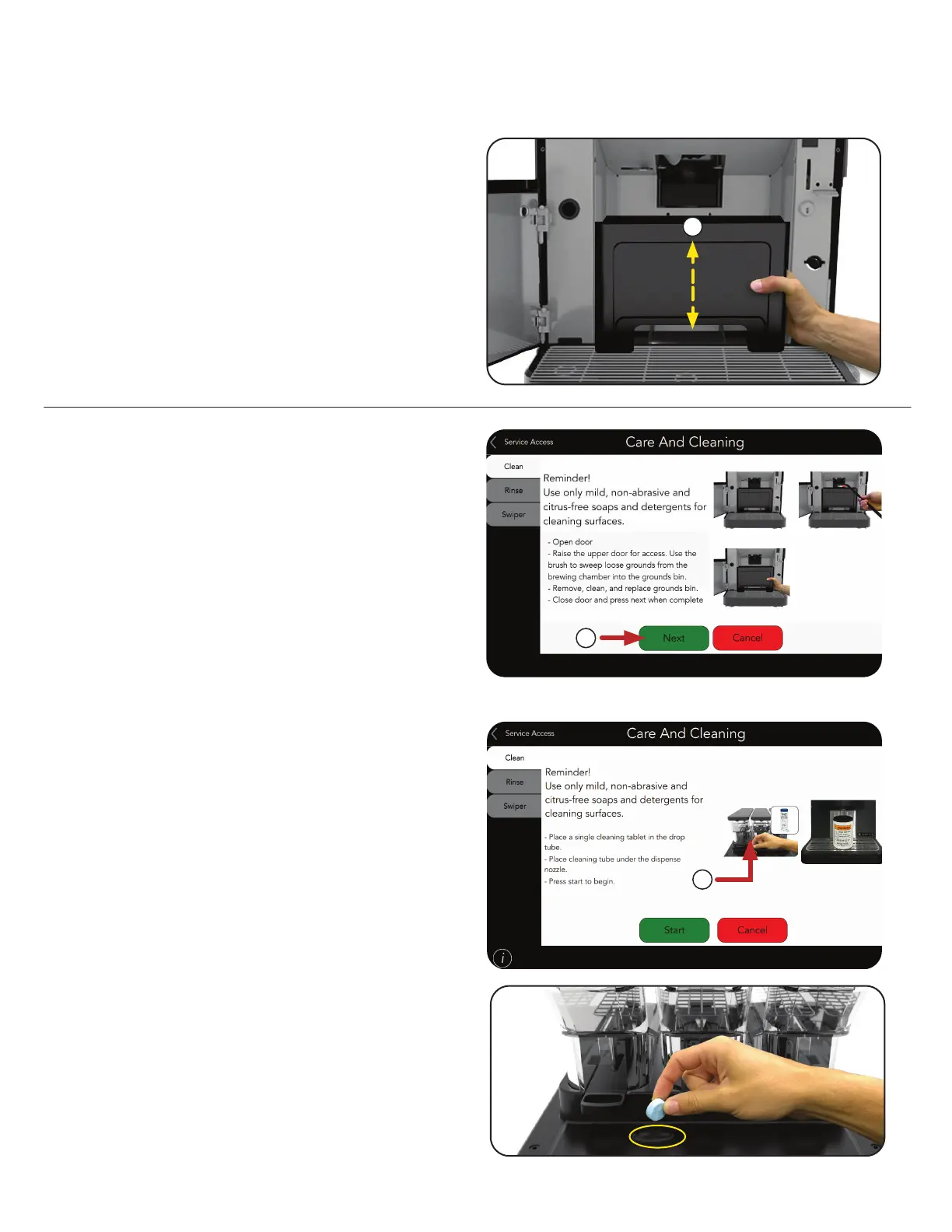 Service Access

Care And Cleaning

Clean

Rinse

Swiper

Reminder!
Use only mild, non-abrasive and citrus-free soaps and detergents for cleaning surfaces.

- Open door
- Raise the upper door for access. Use the brush to sweep loose grounds from the brewing chamber into the grounds bin.
- Remove, clean, and replace grounds bin.
- Close door and press next when complete

Next

Cancel

Service Access

Care And Cleaning

Clean

Rinse

Swiper

Reminder!
Use only mild, non-abrasive and citrus-free soaps and detergents for cleaning surfaces.

- Place a single cleaning tablet in the drop tube.
- Place cleaning tube under the dispense nozzle.
- Press start to begin.

Start

Cancel

i