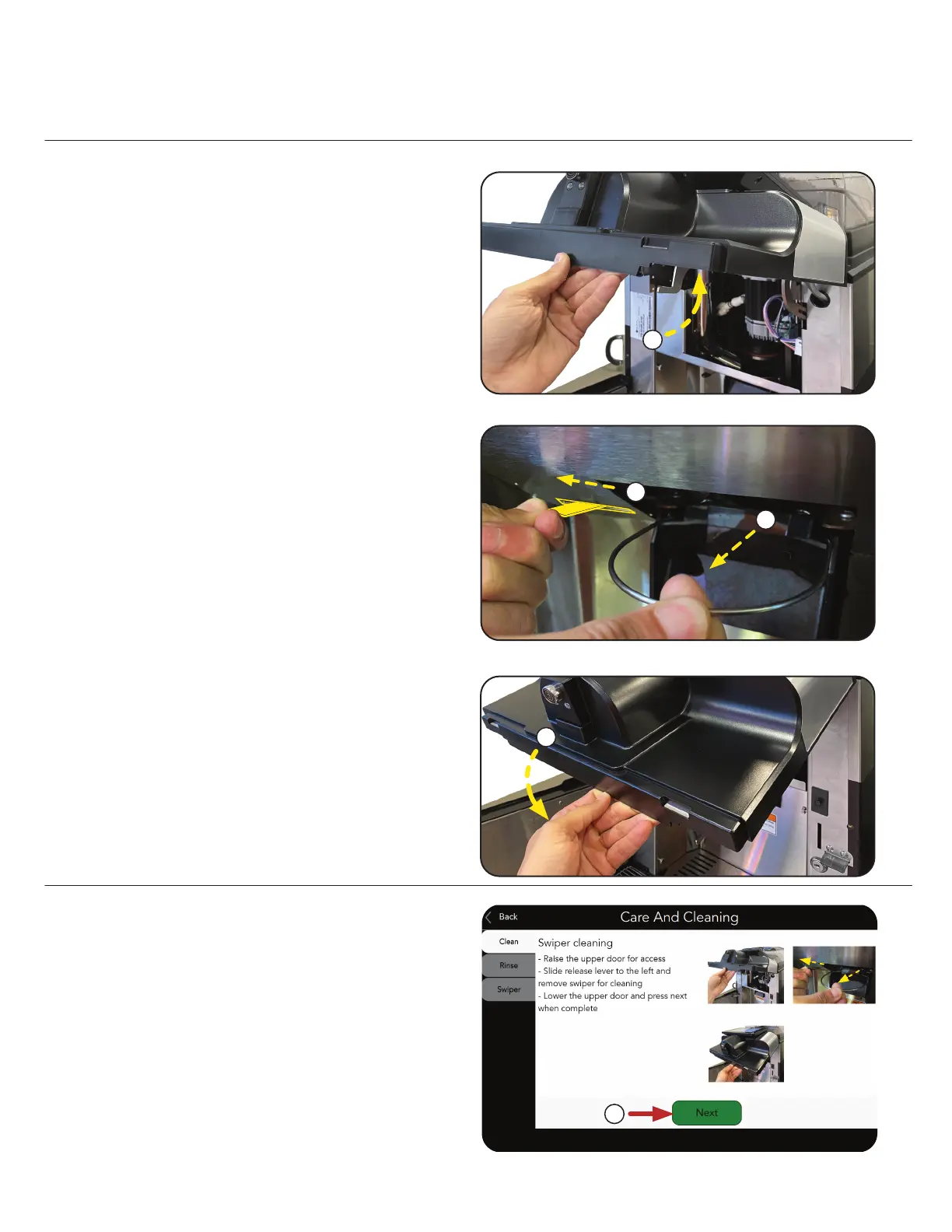 Back

Care And Cleaning

Clean

Rinse

Swiper

Swiper cleaning

- Raise the upper door for access
- Slide release lever to the left and remove swiper for cleaning
- Lower the upper door and press next when complete

Next