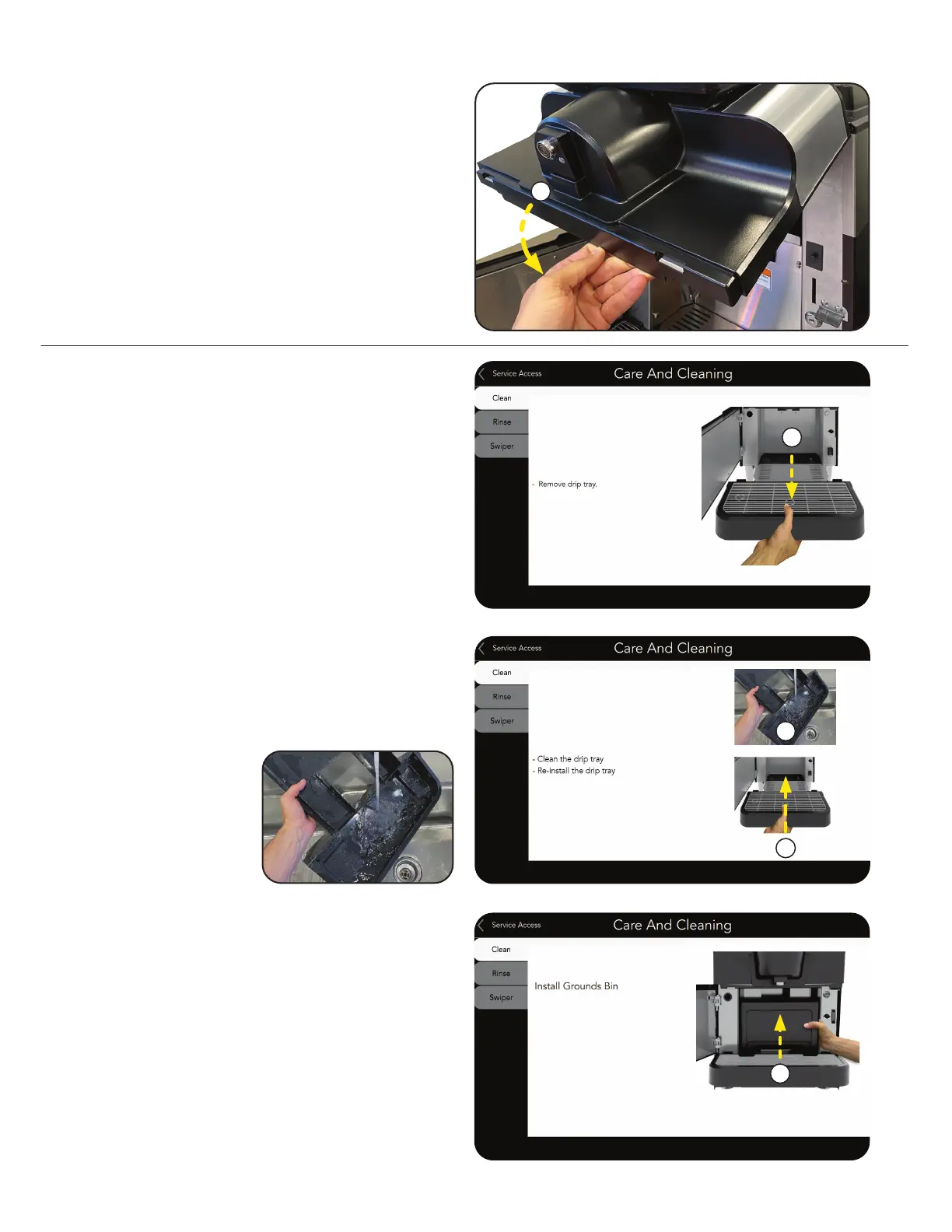 Service Access

Care And Cleaning

Clean

Rinse

Swiper

- Remove drip tray.

Service Access

Care And Cleaning

Clean

Rinse

Swiper

- Clean the drip tray
- Re-install the drip tray

Service Access

Care And Cleaning

Clean

Rinse

Swiper

Install Grounds Bin