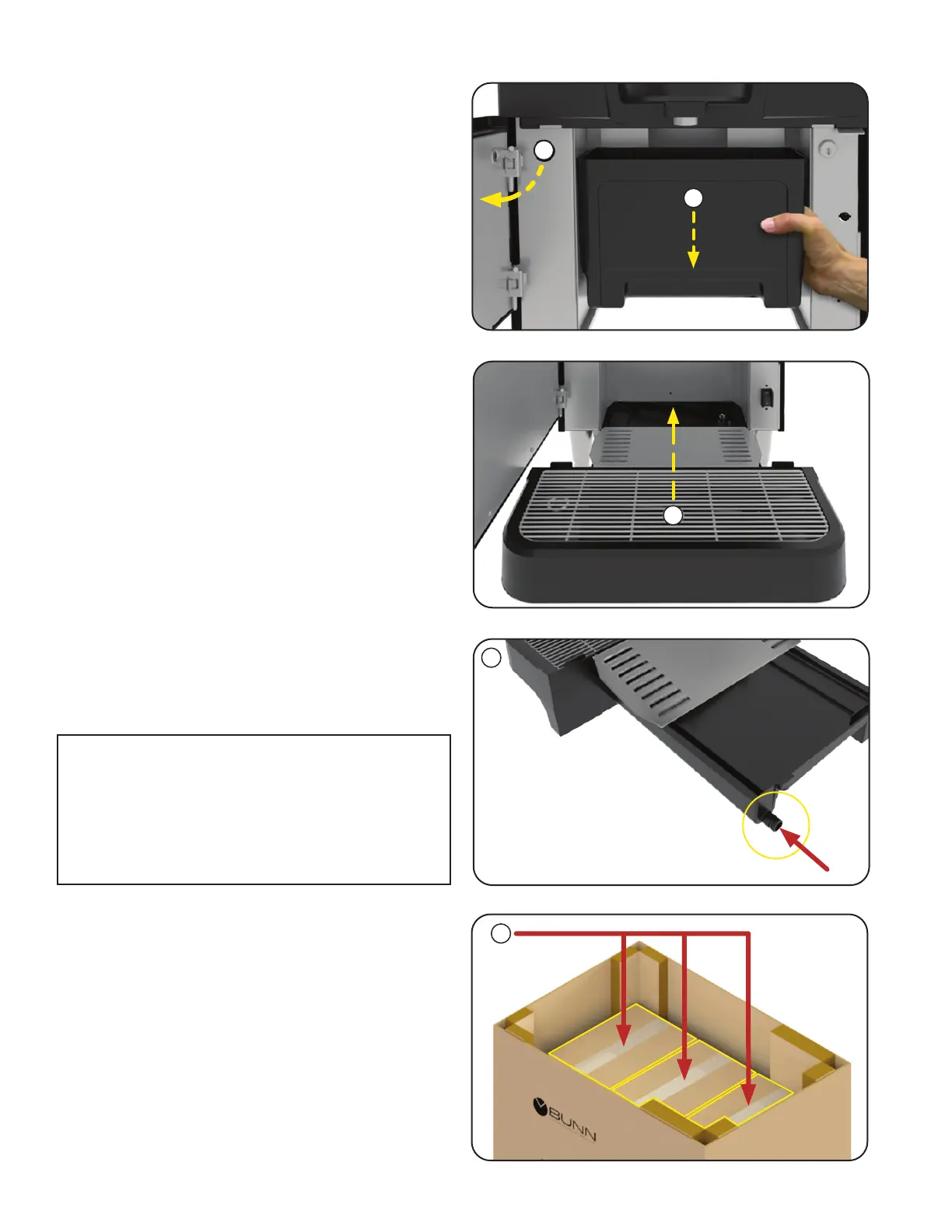 BUNN