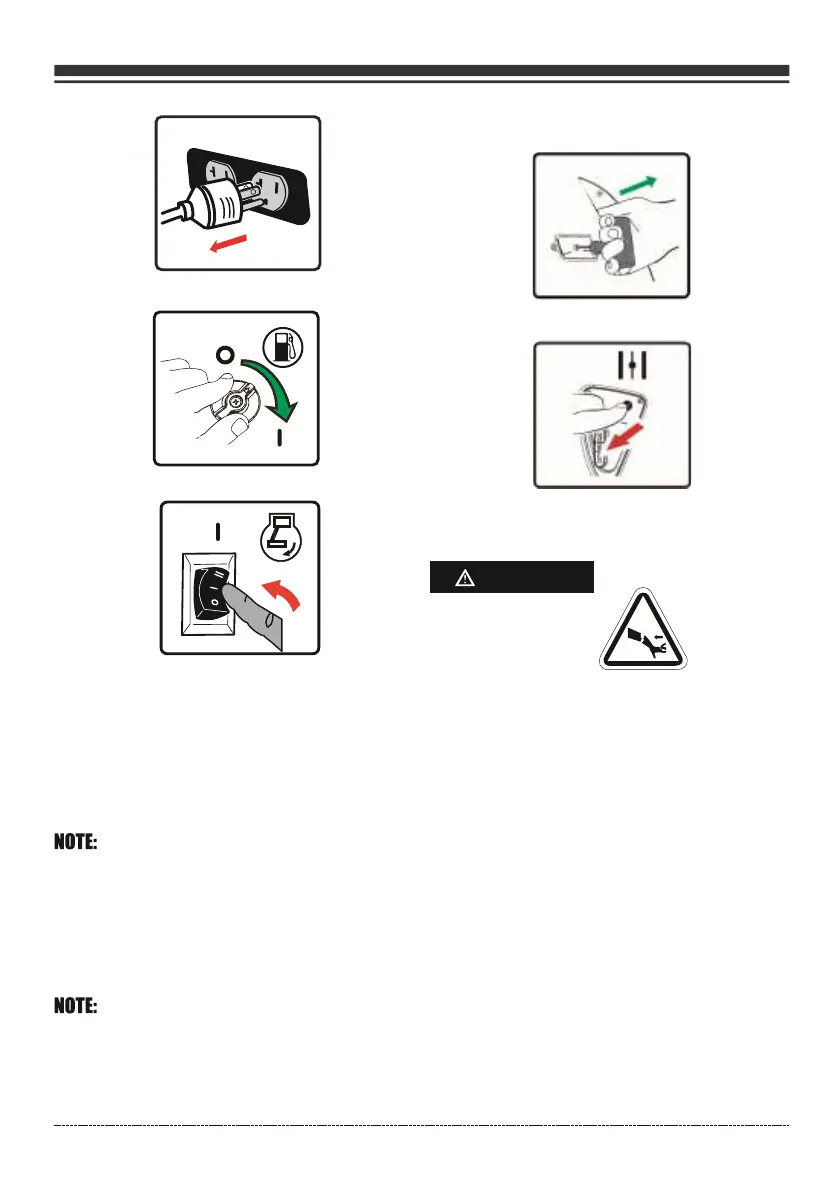 NOTE:

NOTE: