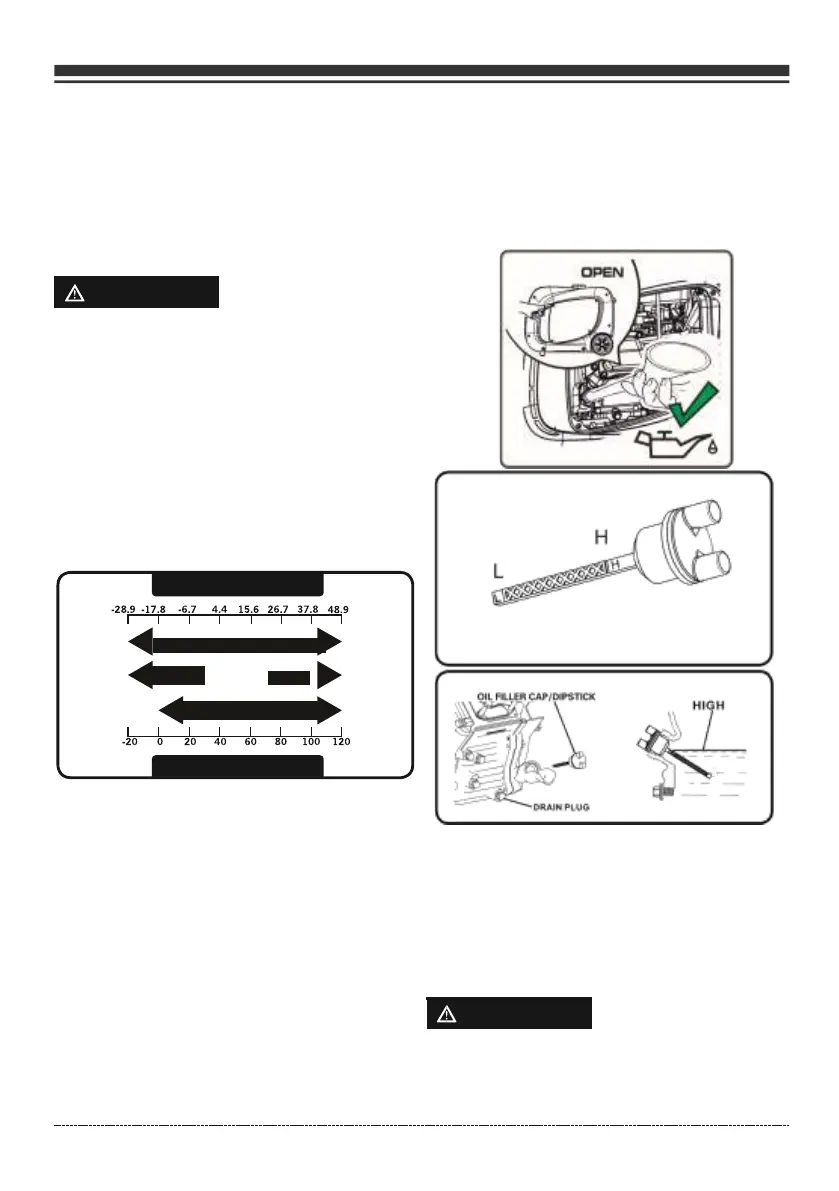 OPEN

H

L

-28.9 -17.8 -6.7 4.4 15.6 26.7 37.8 48.9

-20 0 20 40 60 80 100 120

OIL FILLER CAP/DIPSTICK

HIGH

DRAIN PLUG