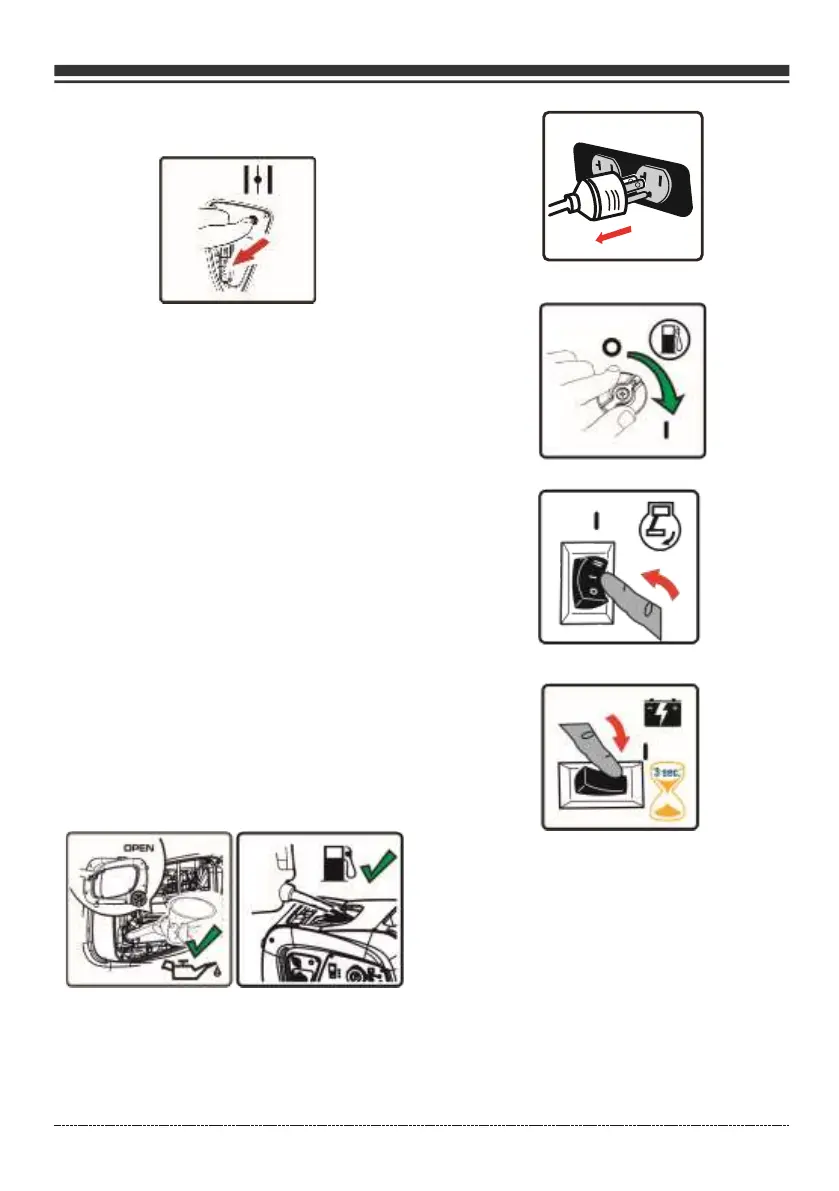 OPEN

3 sec.