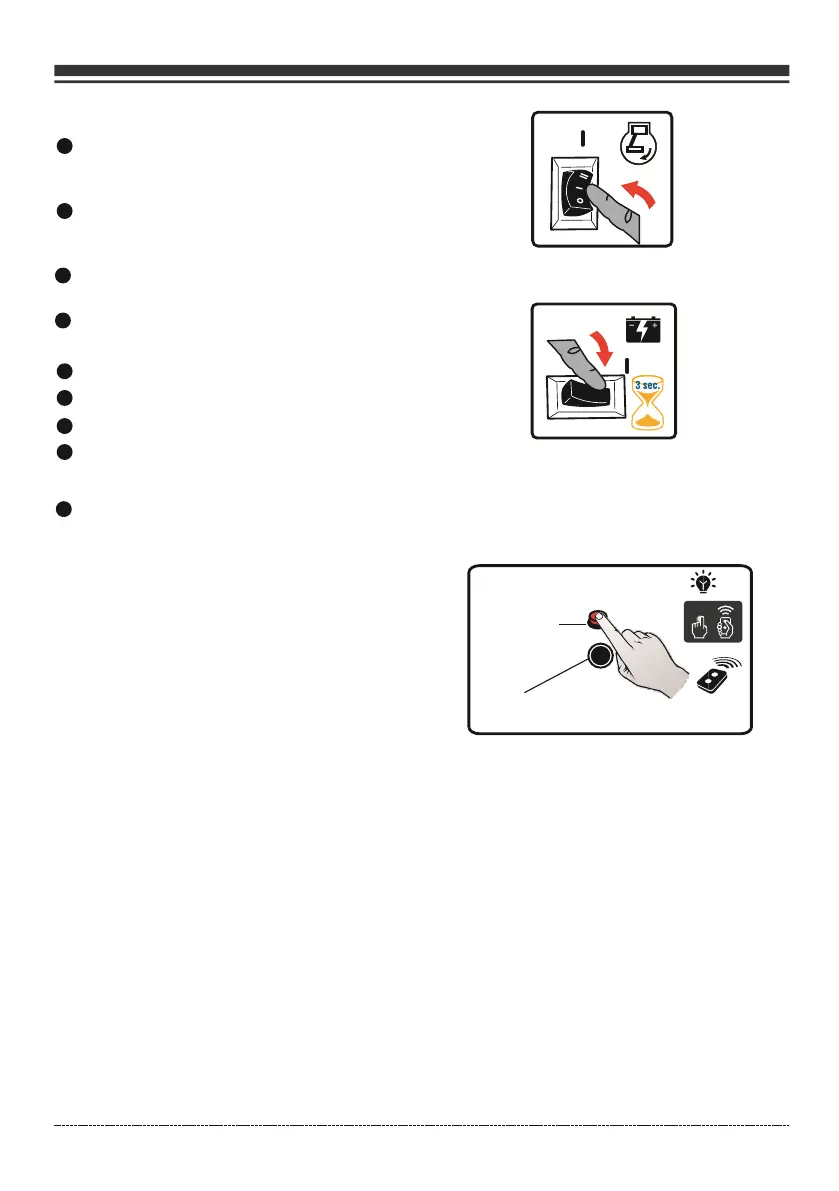 I

I

3 sec.