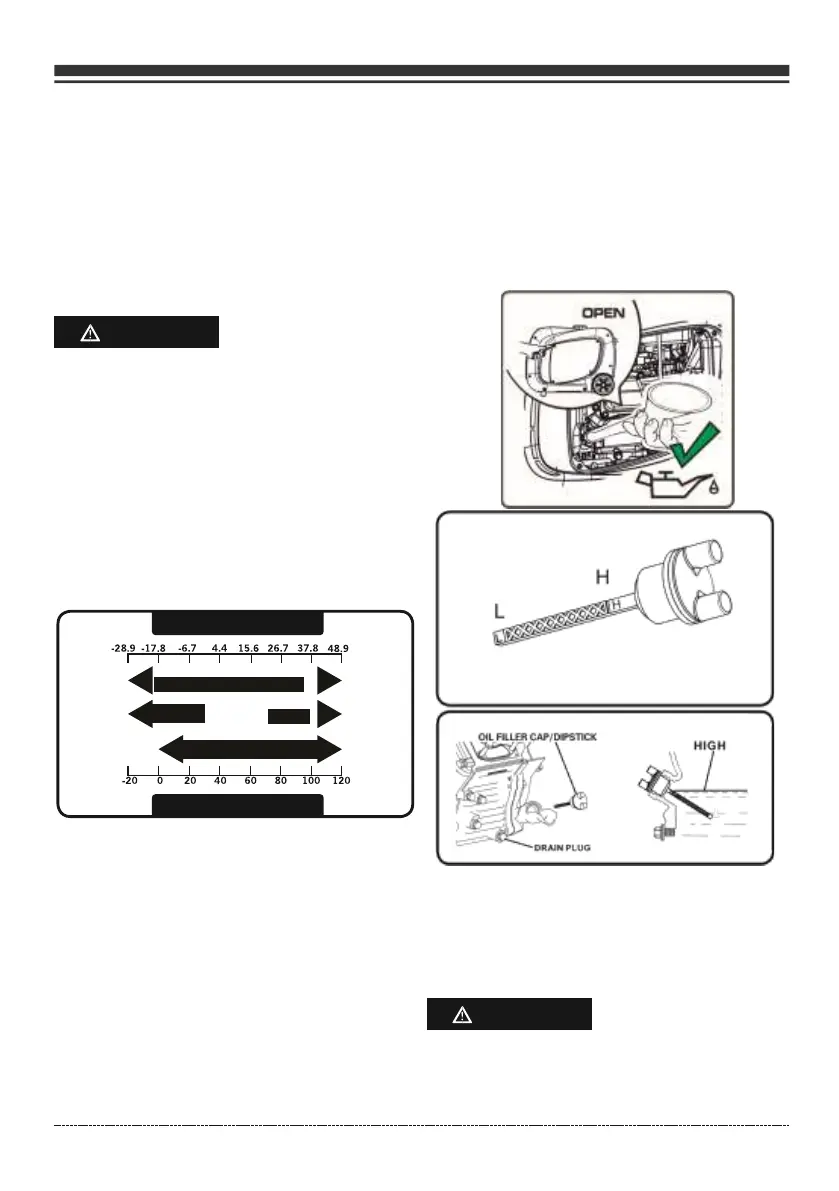 OPEN

H

L

-28.9 -17.8 -6.7 4.4 15.6 26.7 37.8 48.9

-20 0 20 40 60 80 100 120

OIL FILLER CAP/DIPSTICK

HIGH

DRAIN PLUG