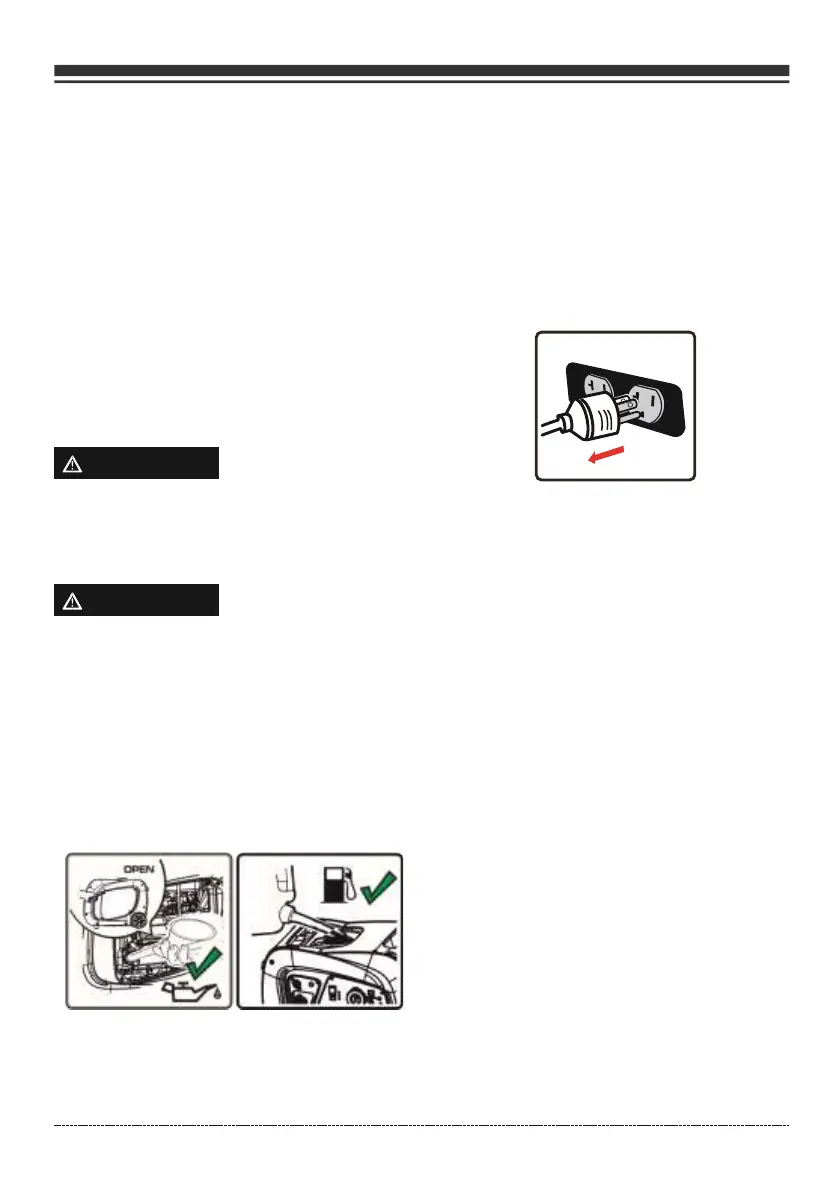 OPEN