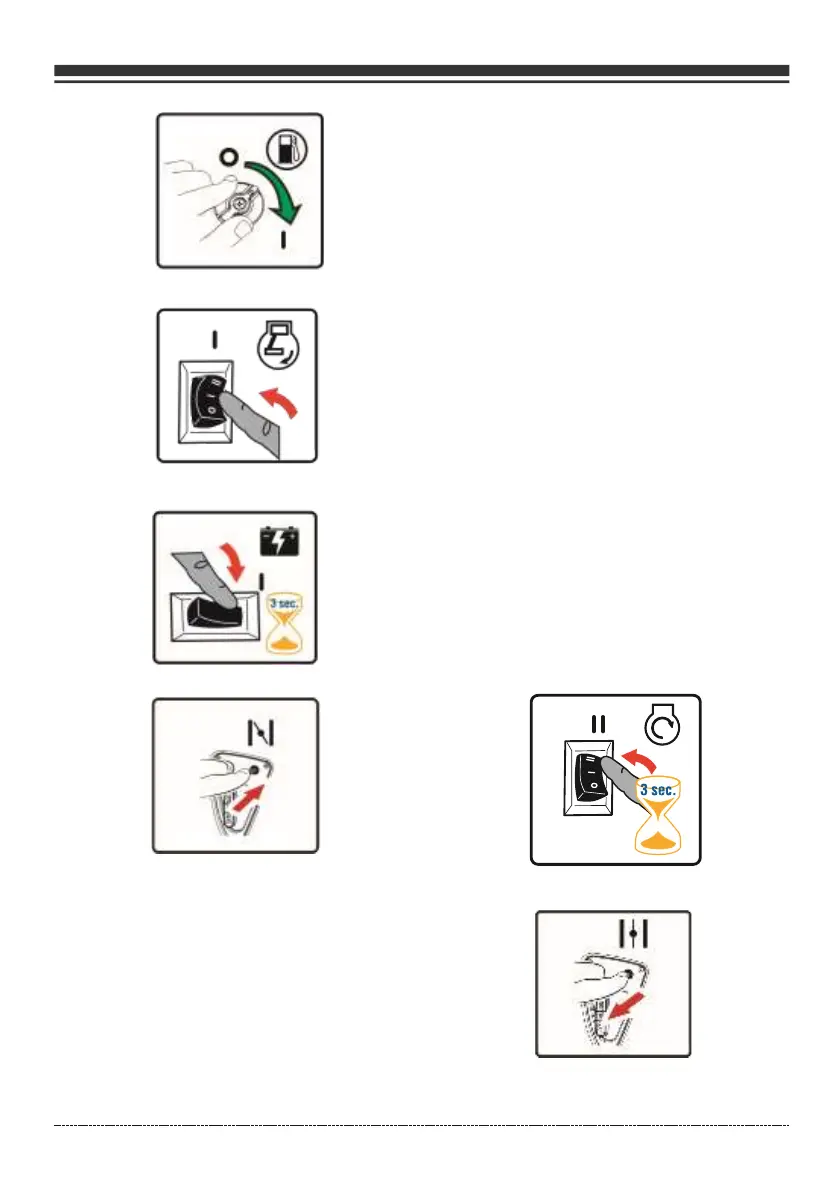 O

I

I

I

3 sec.

II

3 sec.