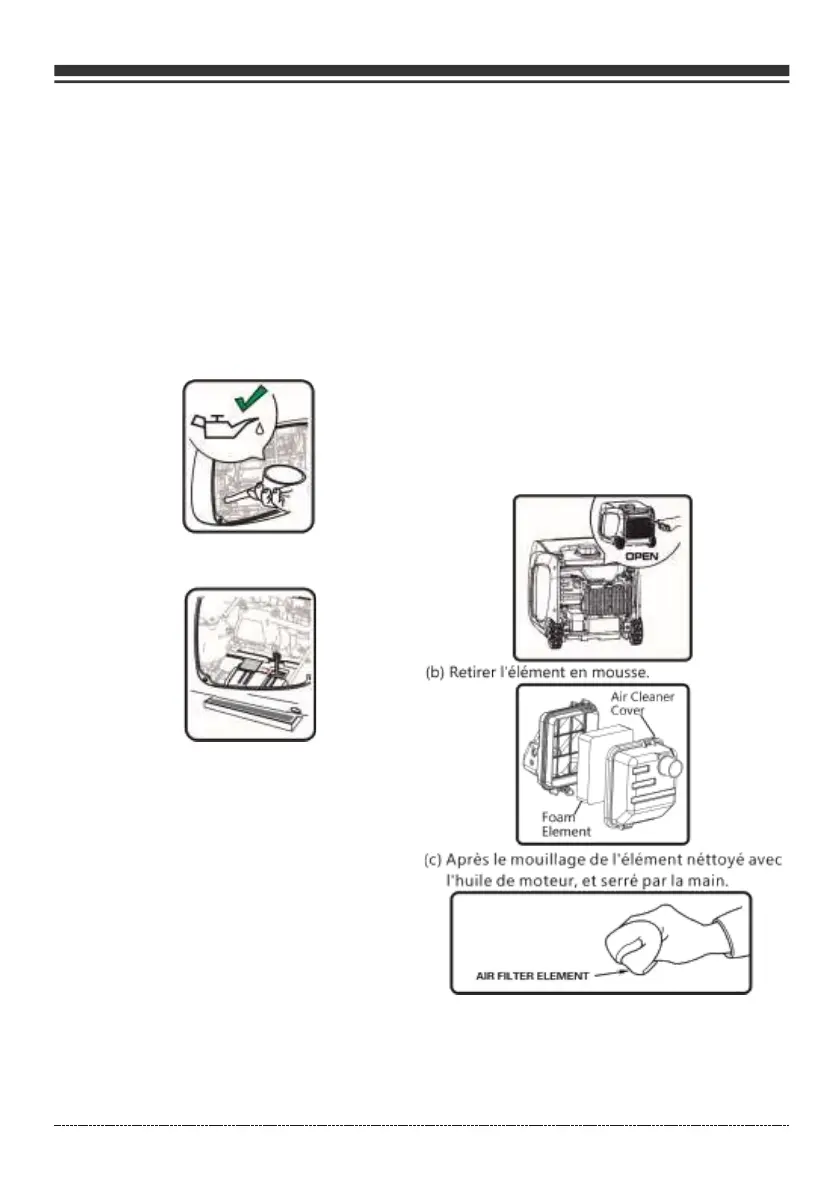 OPEN

(b) Retirer l'élément en mousse.

Air Cleaner Cover

Foam Element

(c) Après le mouillage de l'élément néttoyé avec l'huile de moteur, et serré par la main.

AIR FILTER ELEMENT