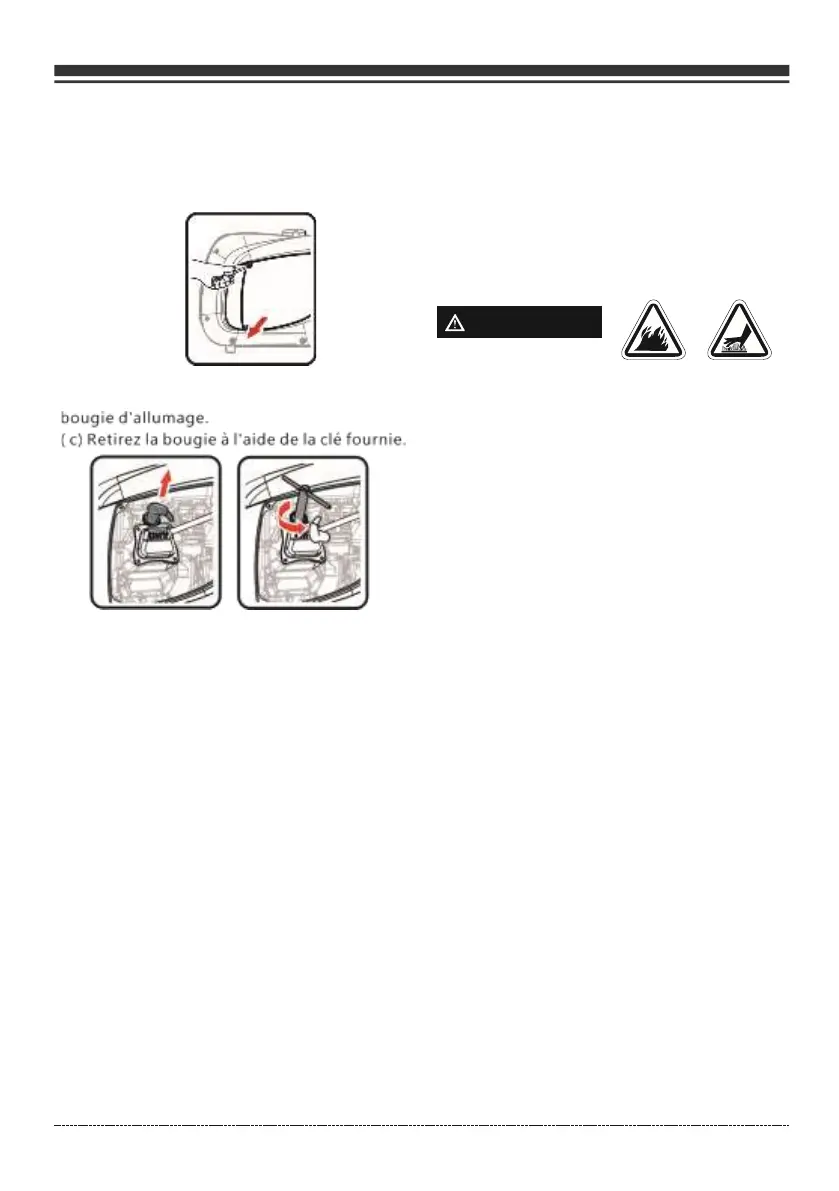 bougie d'allumage.
( c) Retirez la bougie à l'aide de la clé fournie.