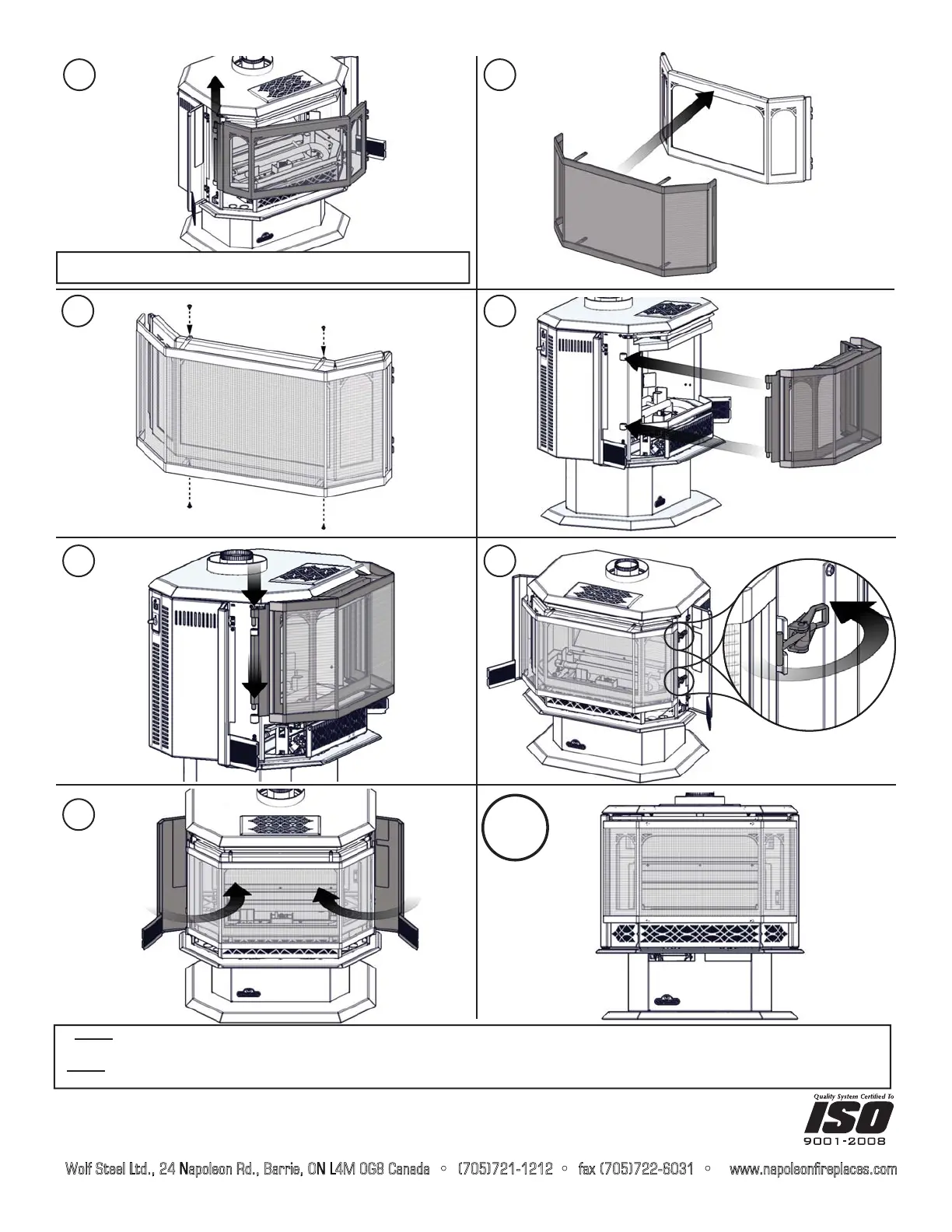 Quality System Certified To
ISO
9001-2008

Wolf Steel Ltd., 24 Napoleon Rd., Barrie, ON L4M 0G8 Canada ◦ (705)721-1212 ◦ fax (705)722-6031 ◦ www.napoleonfireplaces.com