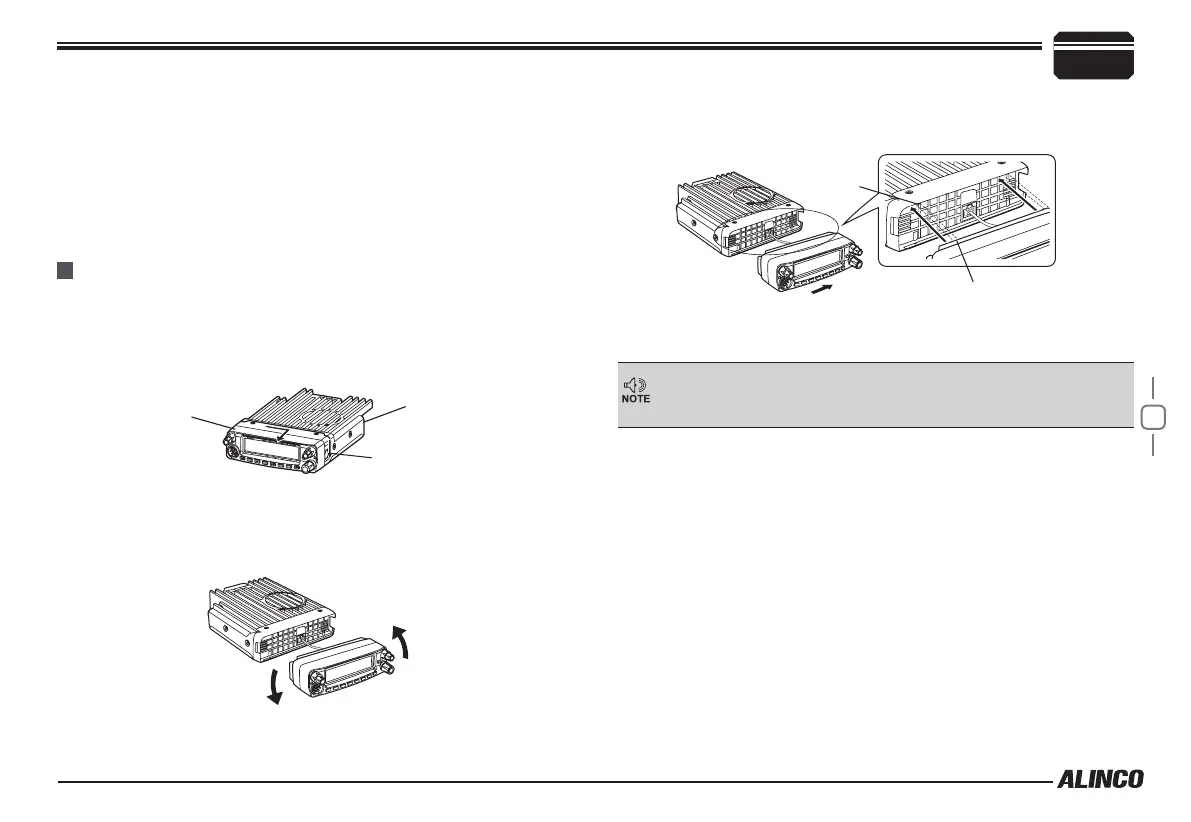 NOTE

ALINCO