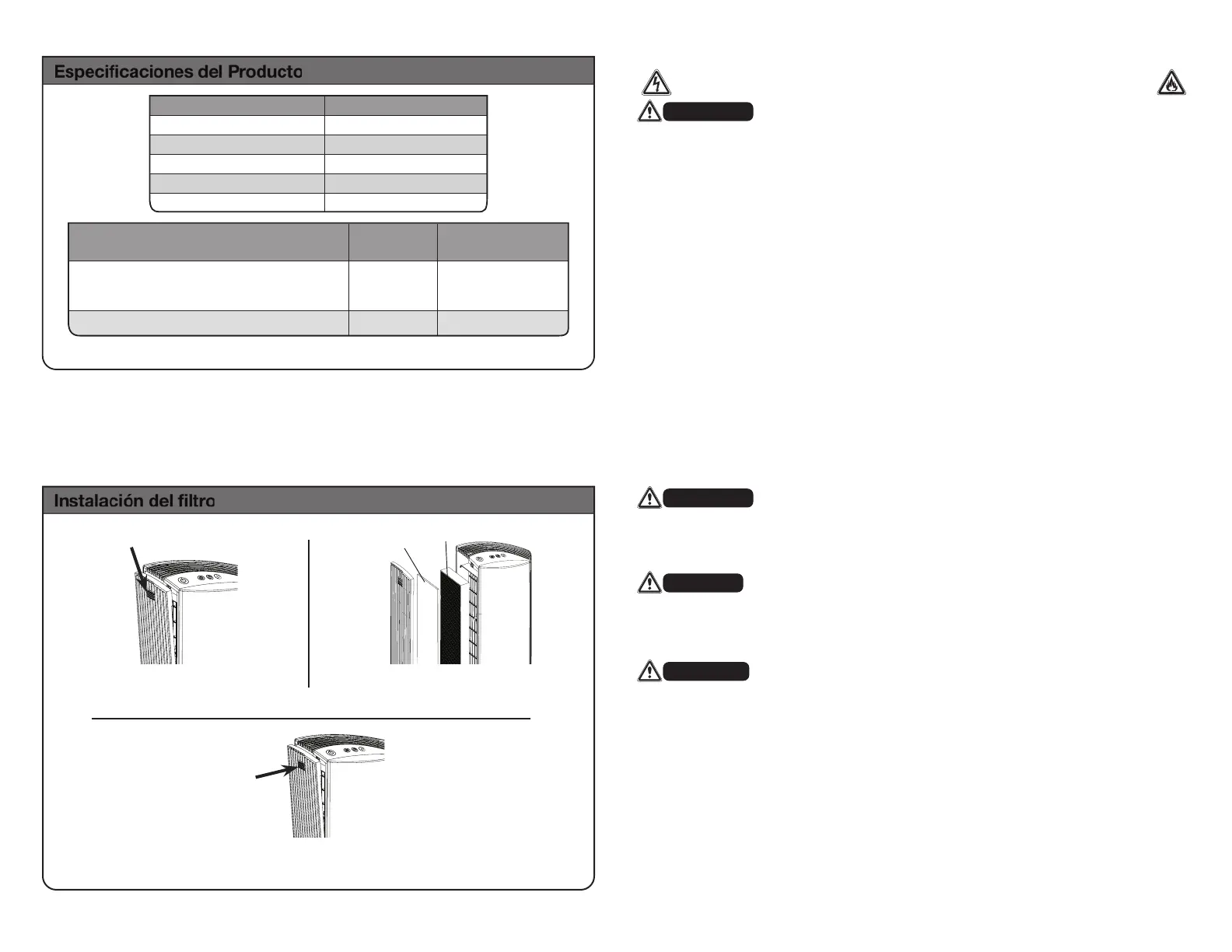 Especificaciones del Producto

Instalación del filtro