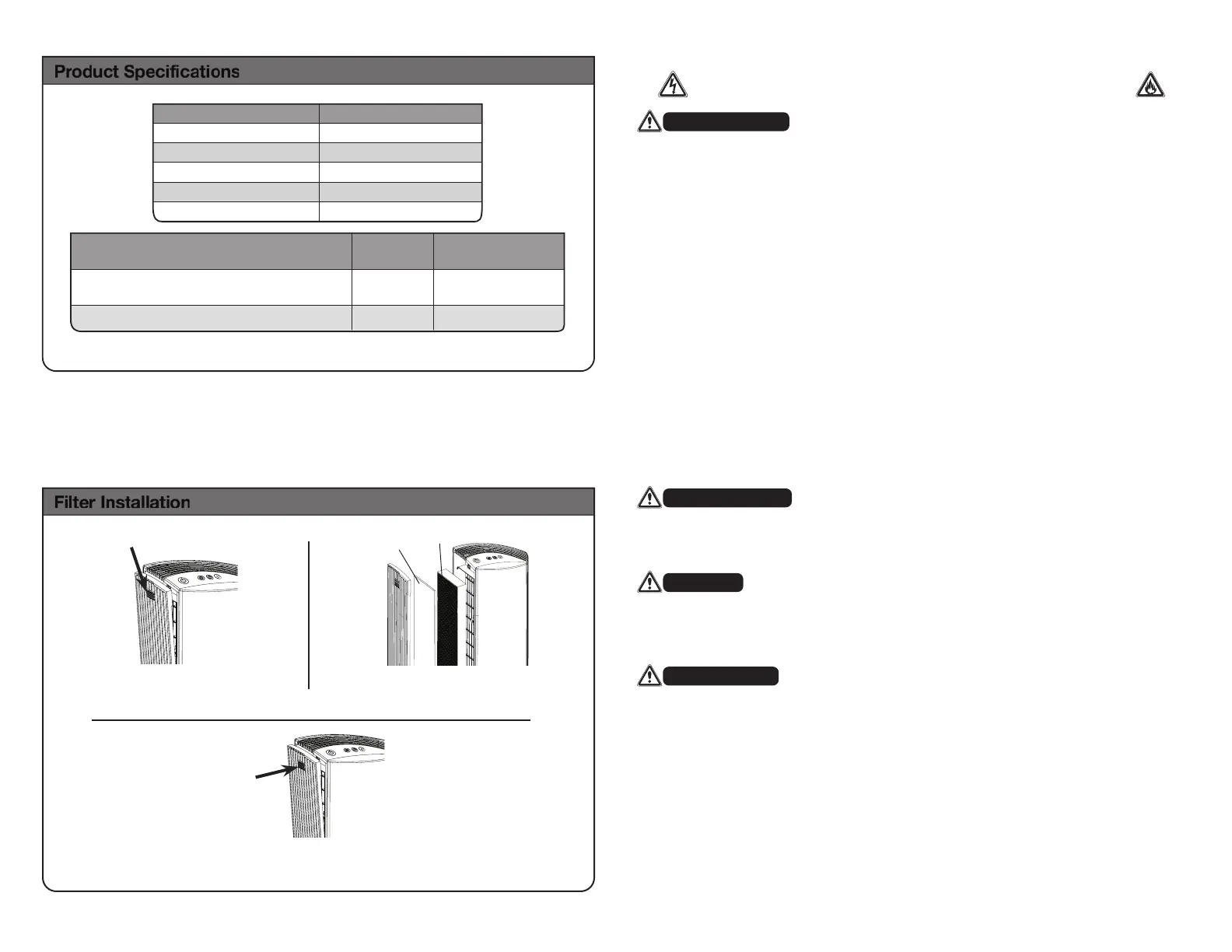 Product Specifications

Filter Installation