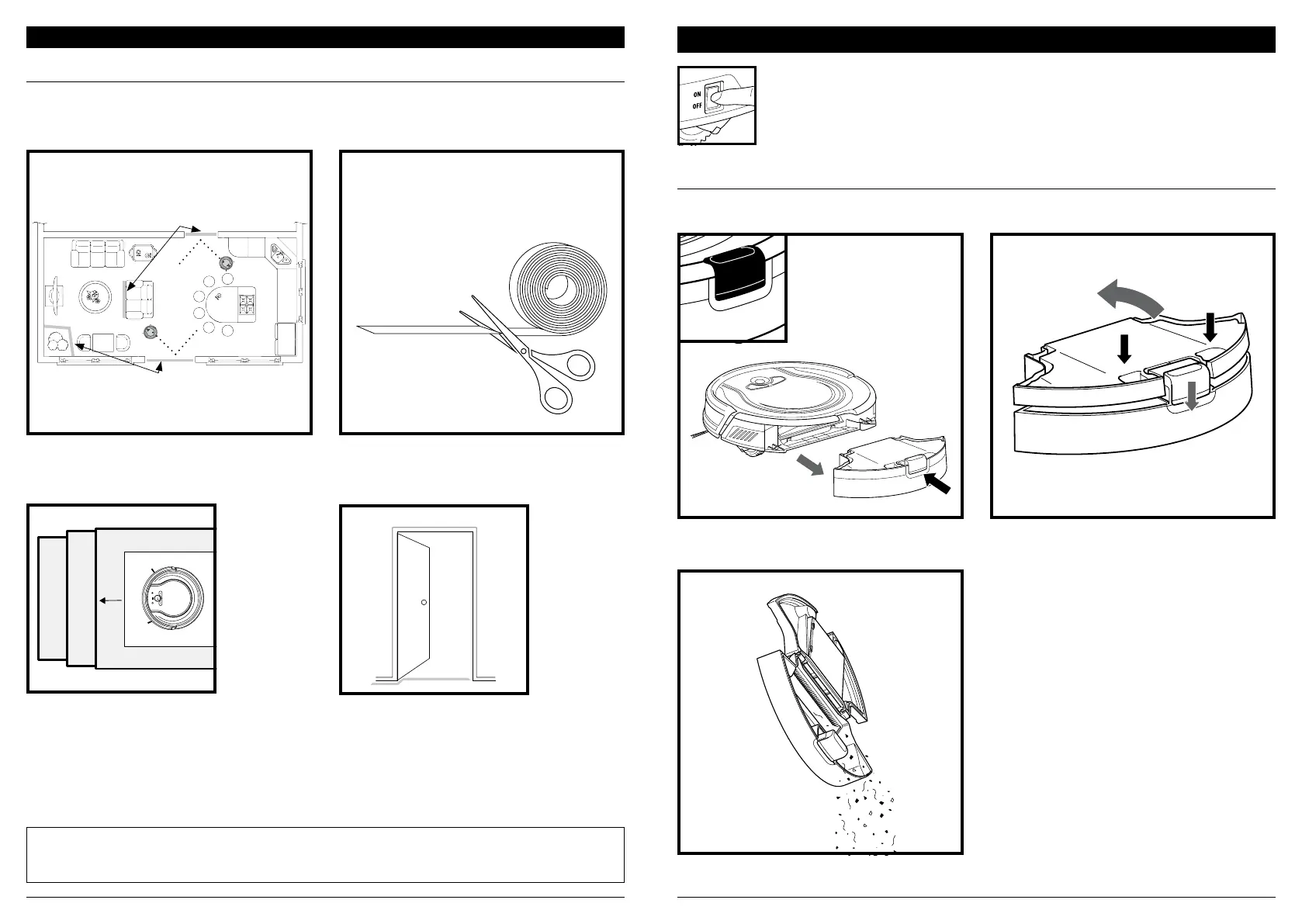 ON
OFF