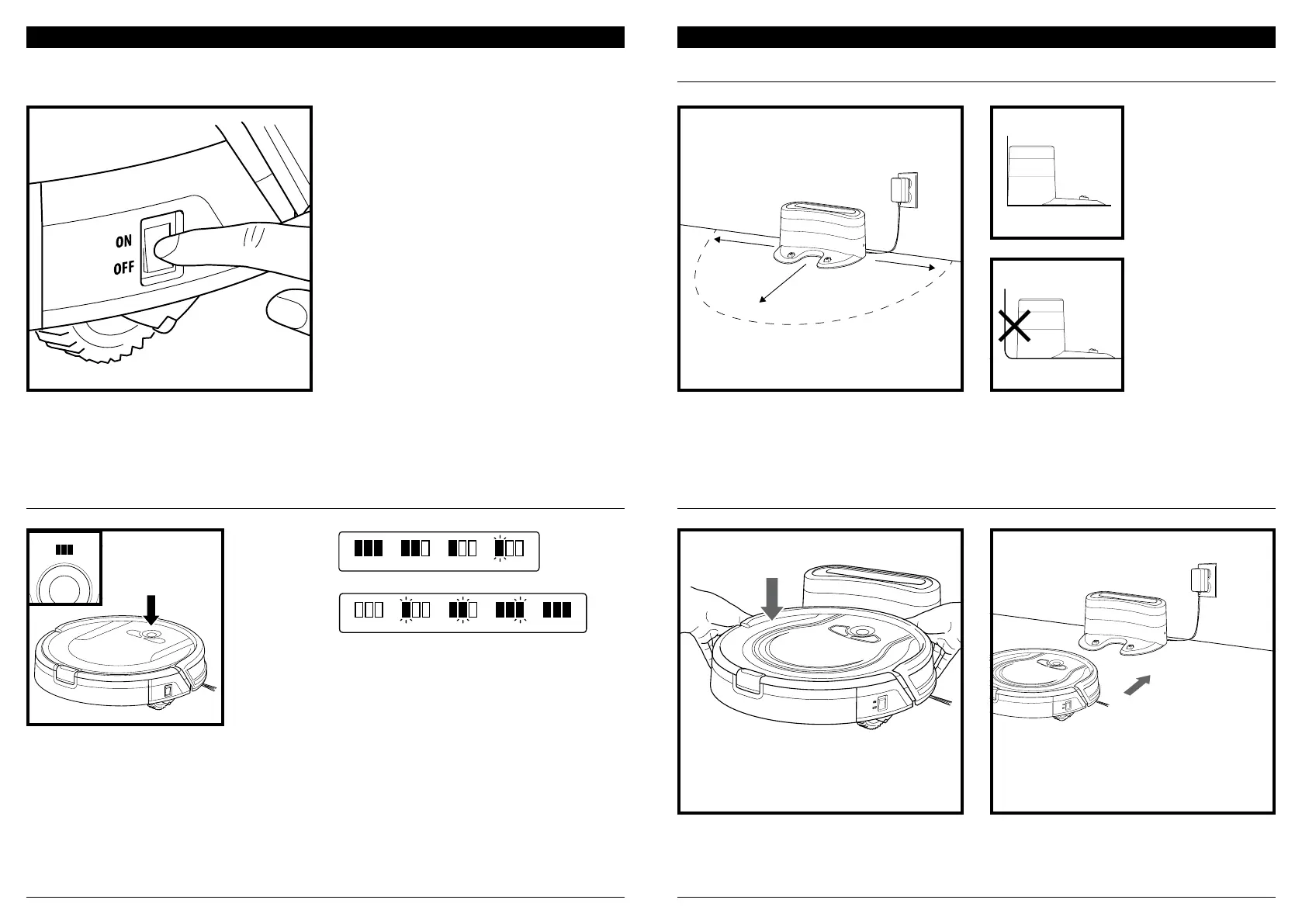 ON
OFF