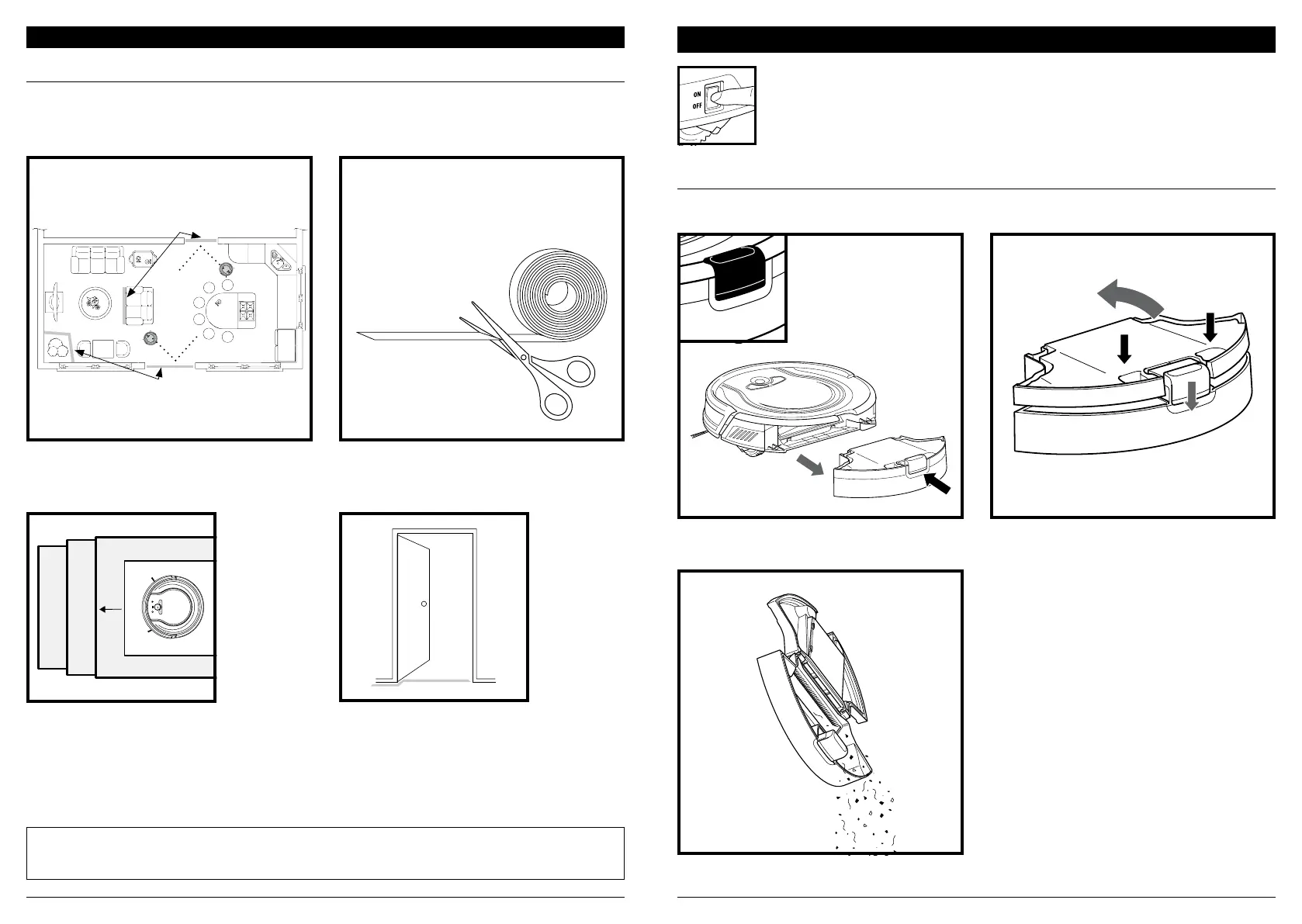 ON
OFF