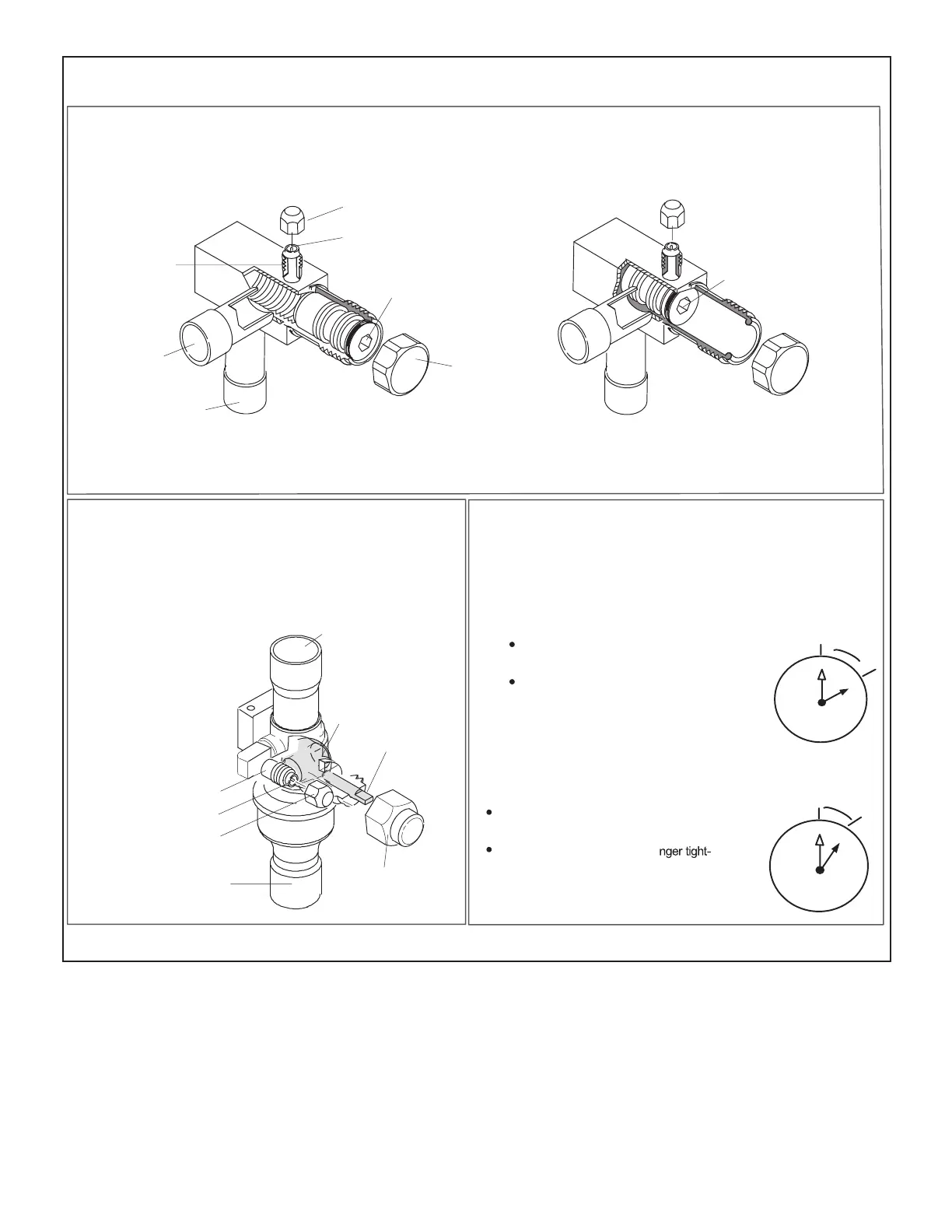 nger tight-